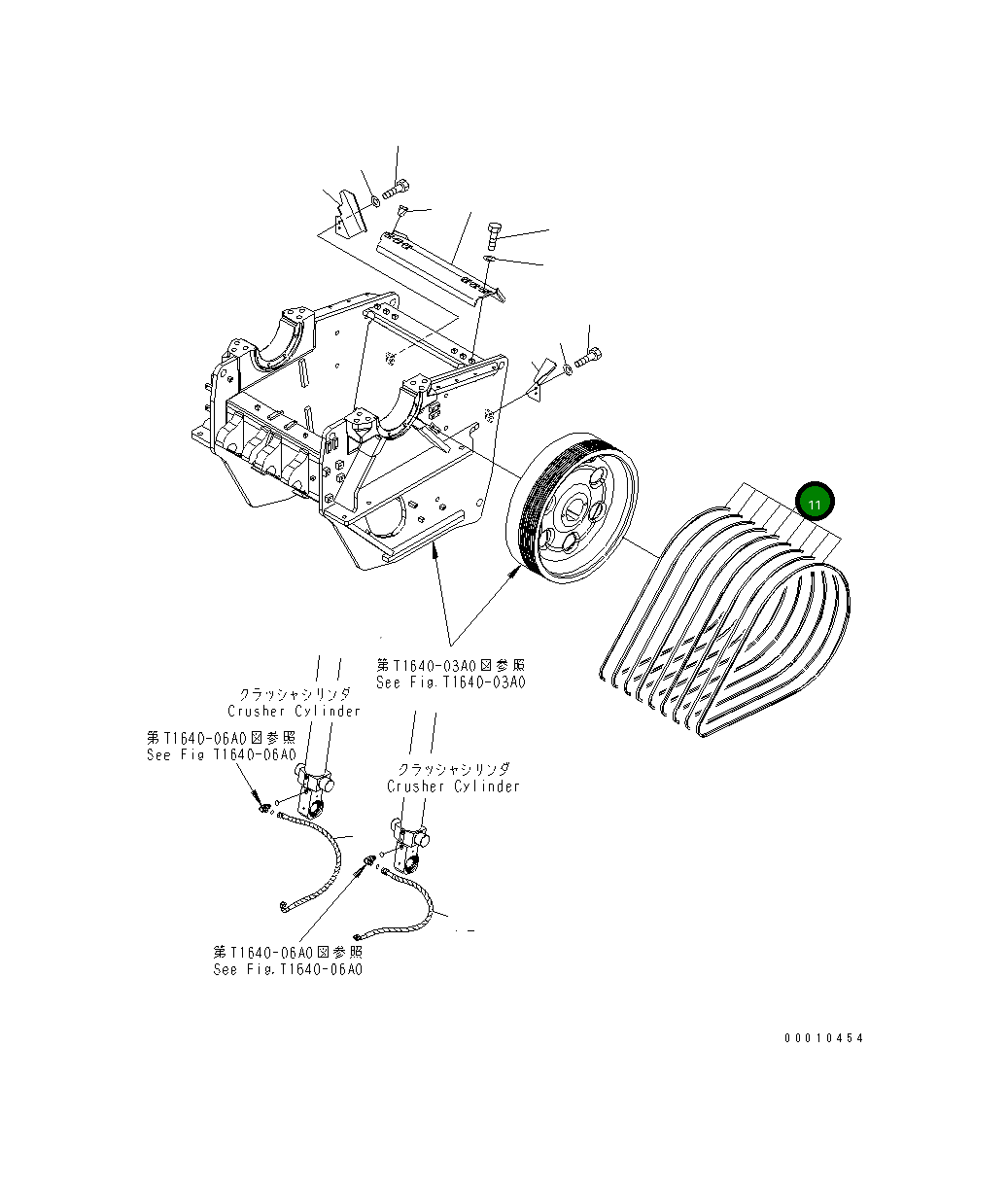 11

第T1640-03A0図参照
See Fig.T1640-03A0

クラッシャシリンダ
Crusher Cylinder

第T1640-06A0図参照
See Fig T1640-06A0

クラッシャシリンダ
Crusher Cylinder

第T1640-06A0図参照
See Fig.T1640-06A0

00010454