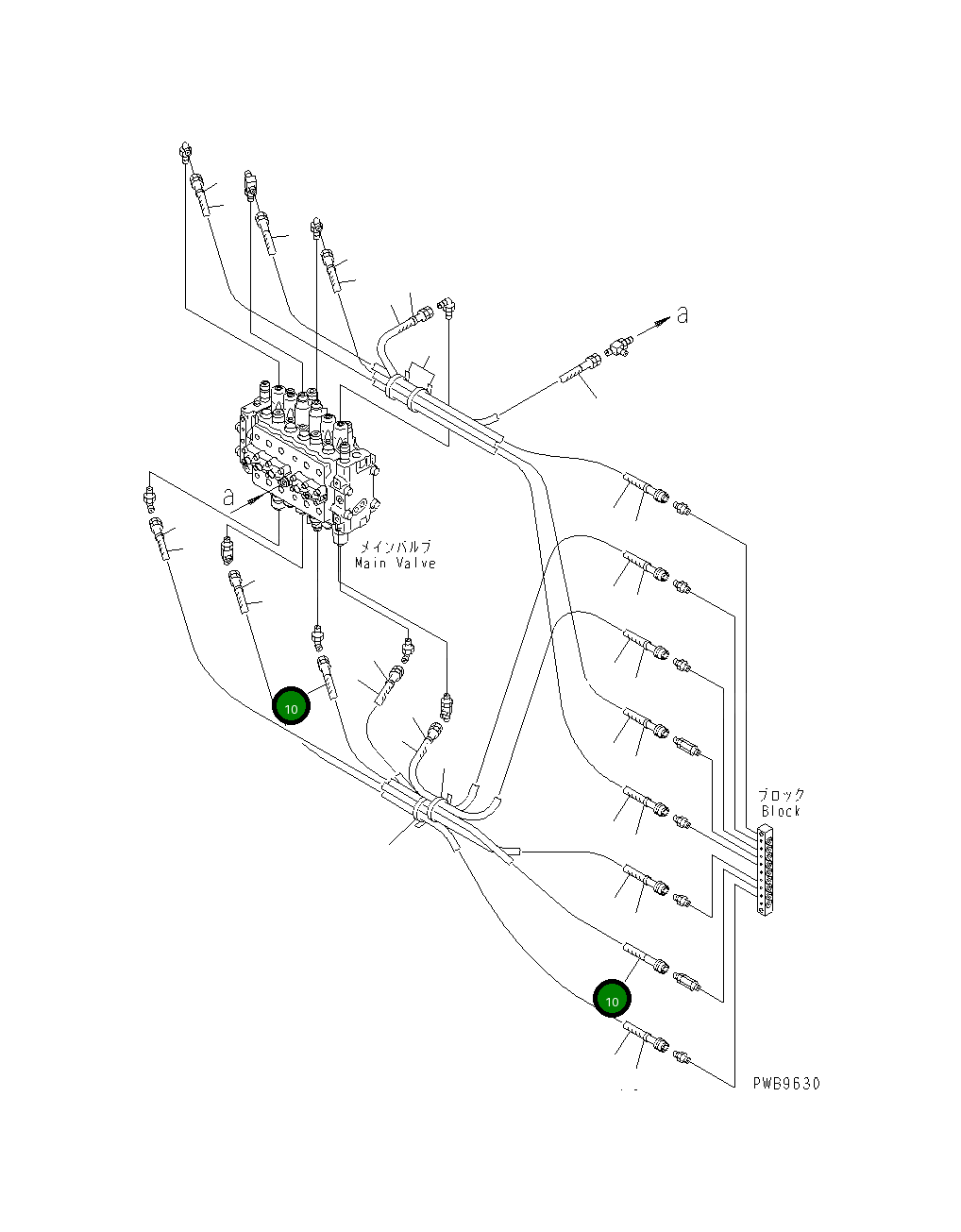 a

a

メインバルブ
Main Valve

10

ブロック
Block

10

PWB9630