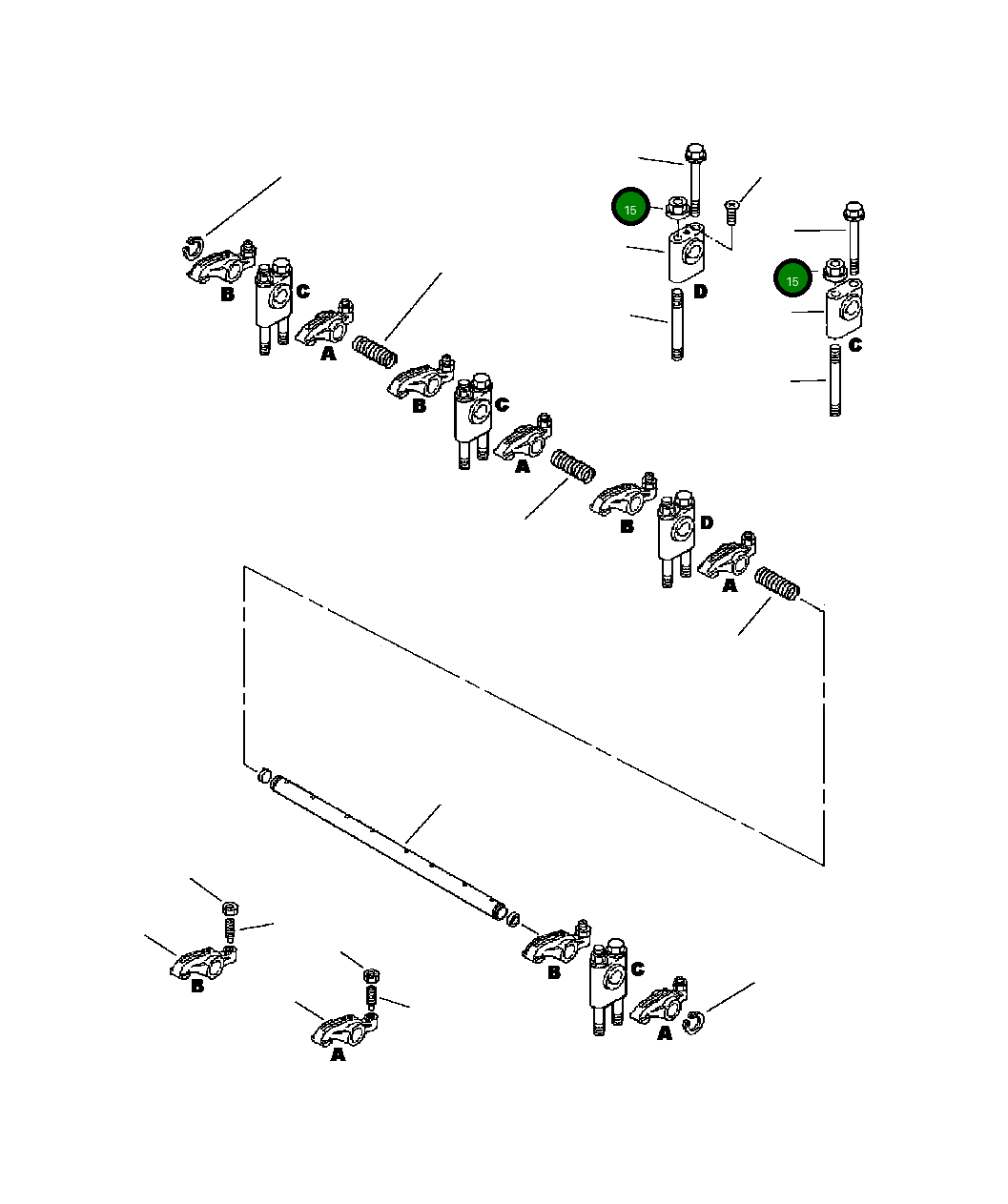 15
D
15
C
B
C
A
B
C
A
B
D
A
B
A
B
C
A