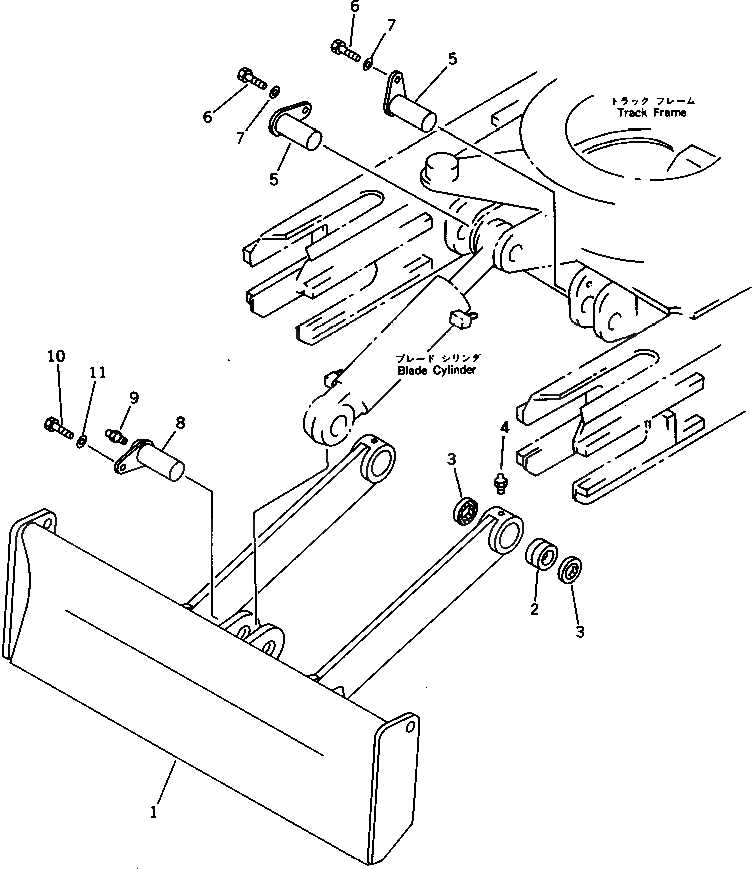 6
7
5
6
7
5
トラック フレーム
Track Frame
ブレード シリンダ
Blade Cylinder
10
11
9
8
4
3
2
3
1