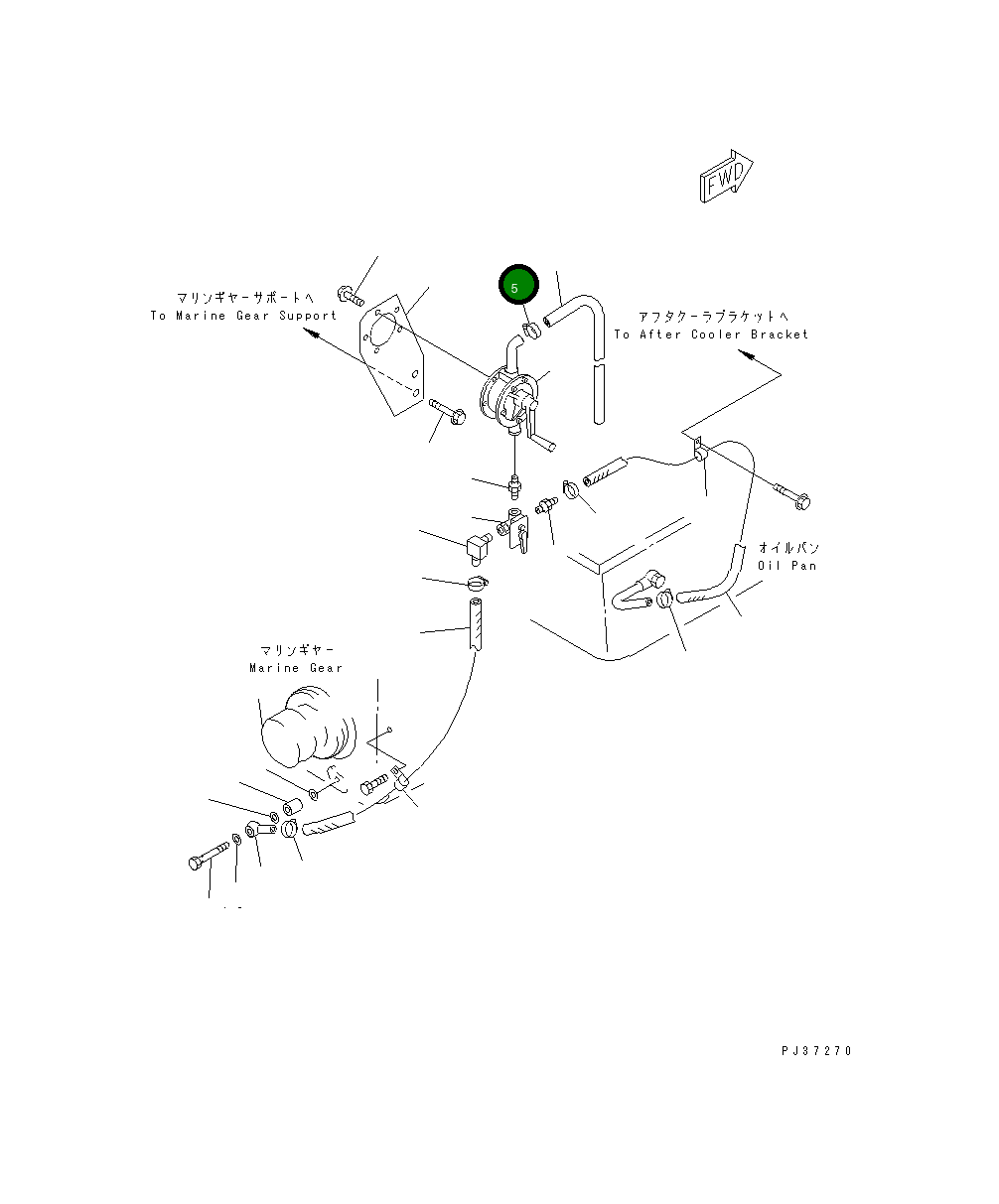 FWD

5

マリンギヤーサポートへ
To Marine Gear Support

アフタクーラブラケットへ
To After Cooler Bracket

オイルパン
Oil Pan

マリンギヤー
Marine Gear

PJ37270