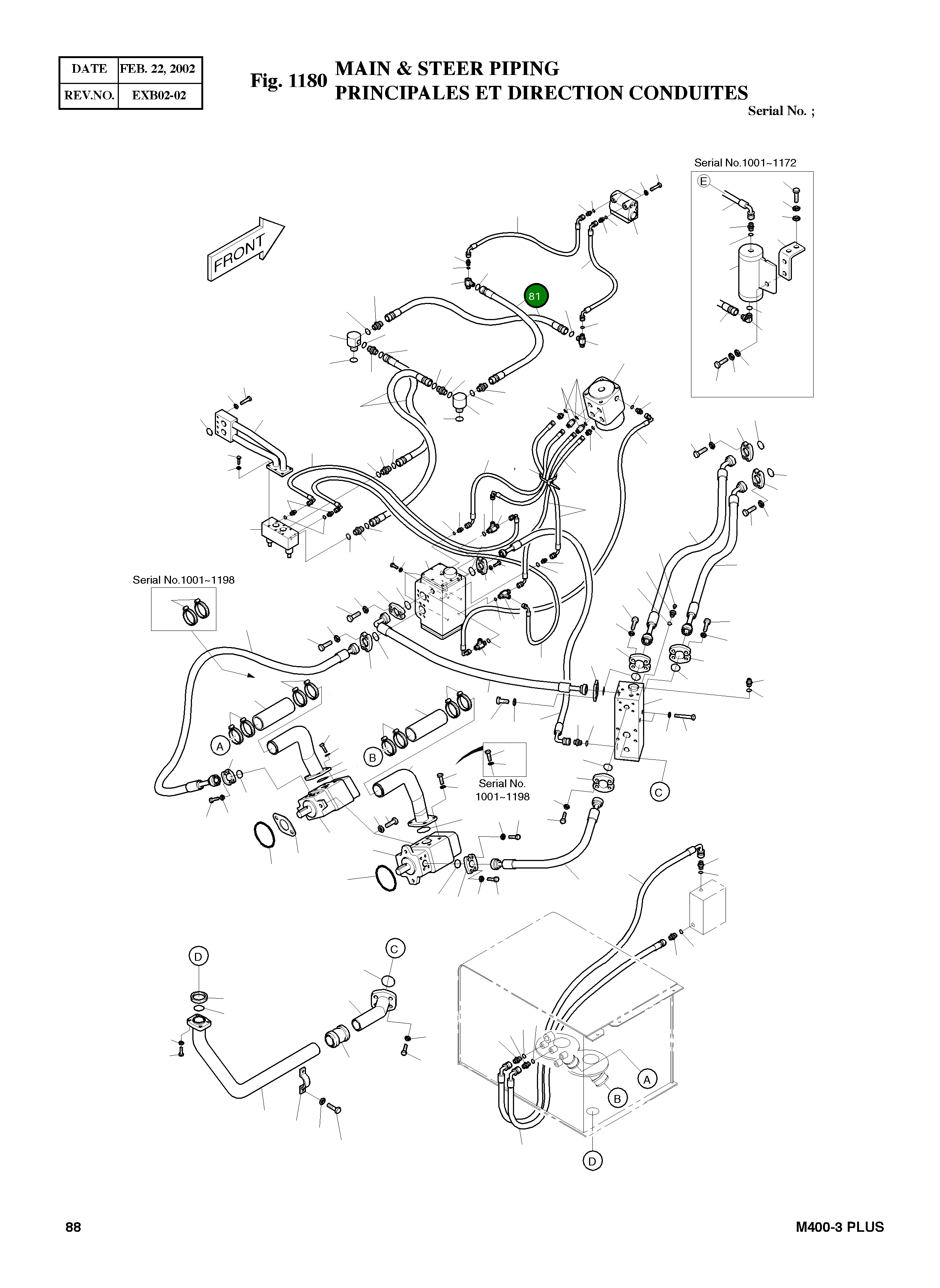 | DATE | FEB. 22, 2002 |
|---|---|
| REV.NO. | EXB02-02 |

Fig. 1180 MAIN & STEER PIPING
PRINCIPALES ET DIRECTION CONDUITES

Serial No. ;

Serial No.1001~1172

E

FRONT

81

Serial No.1001~1198

A

B

Serial No. 1001~1198

C

D

C

A

B

D

88

M400-3 PLUS