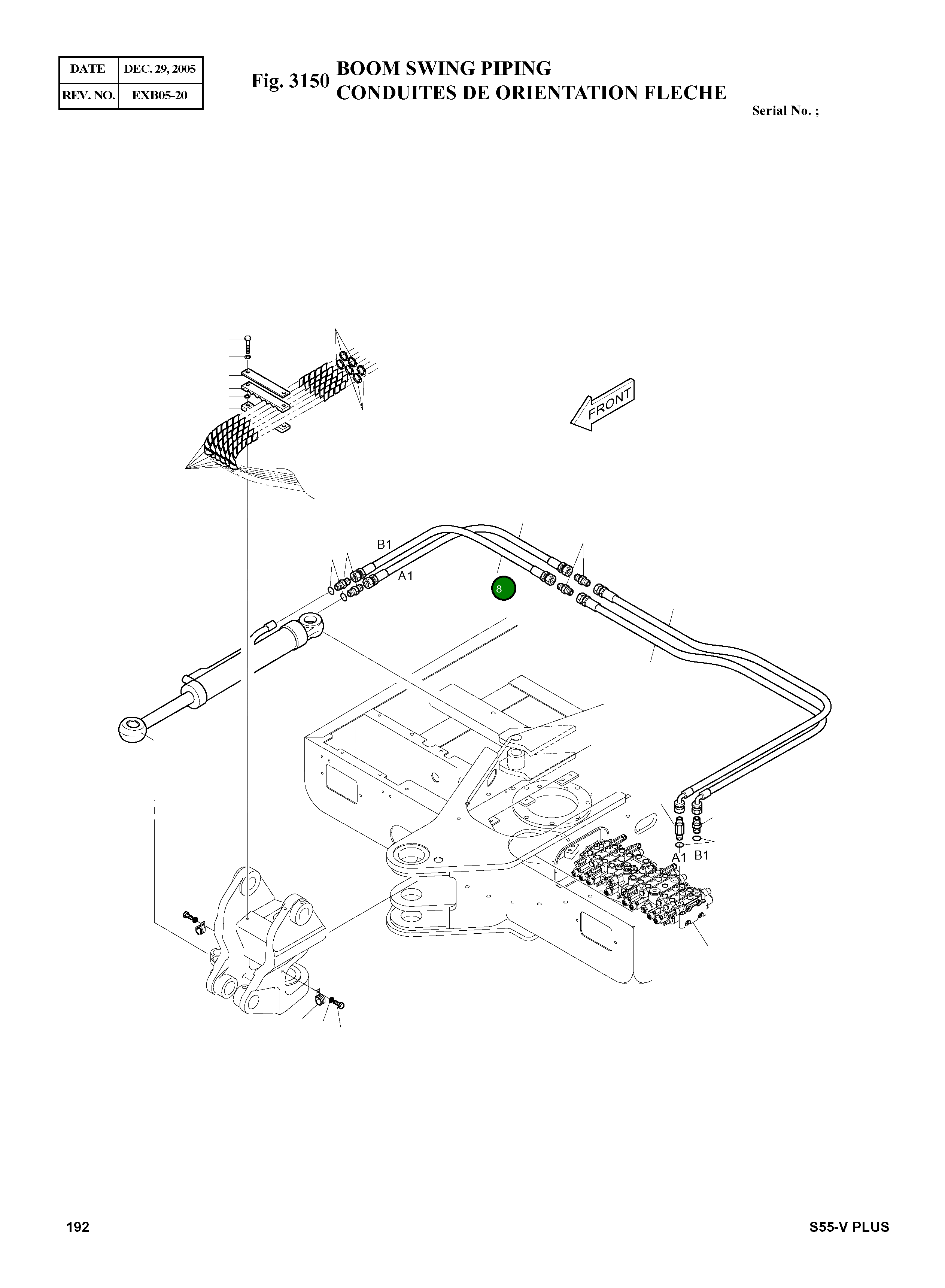 | DATE | DEC. 29, 2005 |
|---|---|
| REV. NO. | EXB05-20 |

Fig. 3150 BOOM SWING PIPING
CONDUITES DE ORIENTATION FLECHE

Serial No. ;

FRONT

B1

A1

8

A1 B1

192

S55-V PLUS