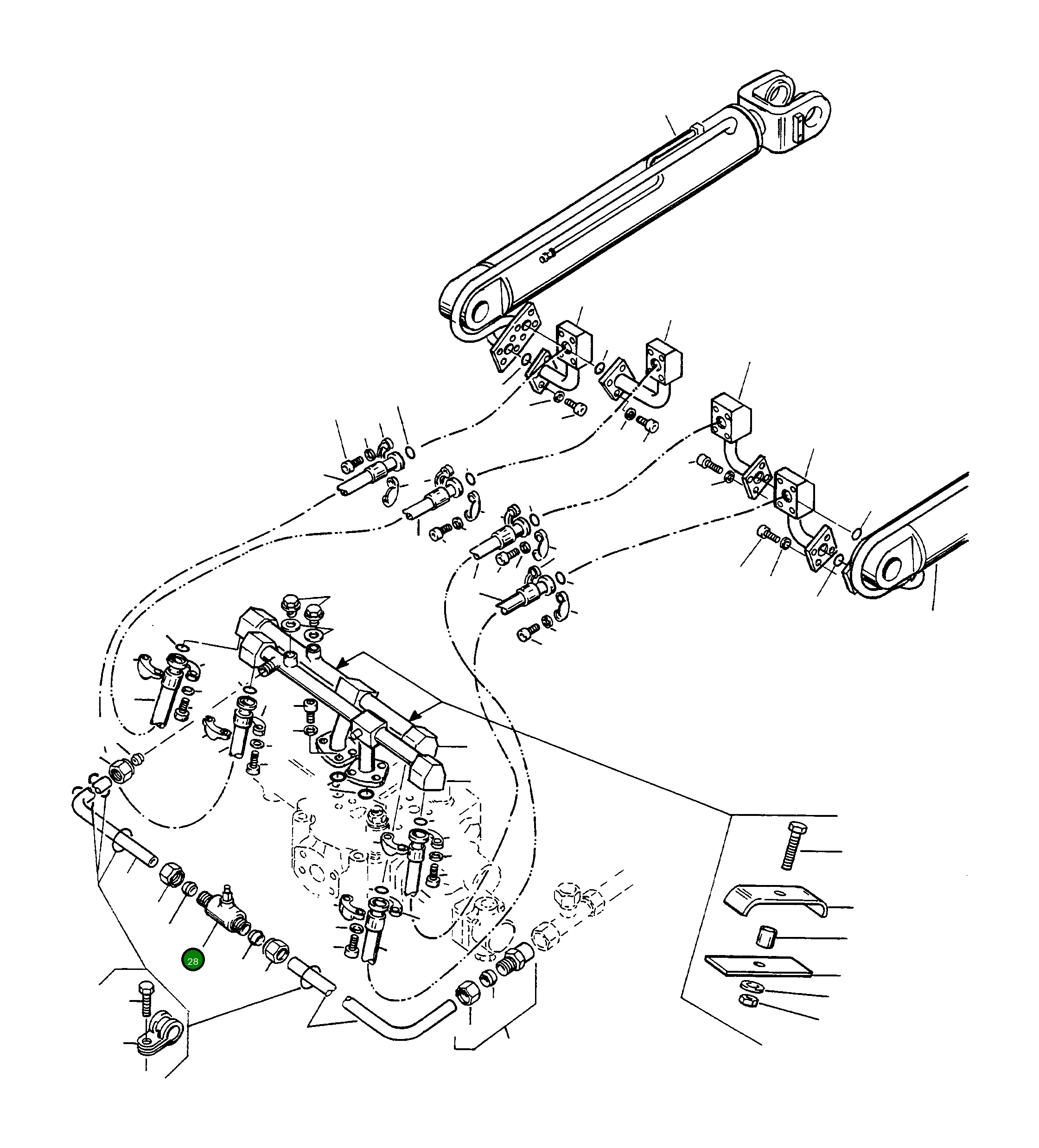 28