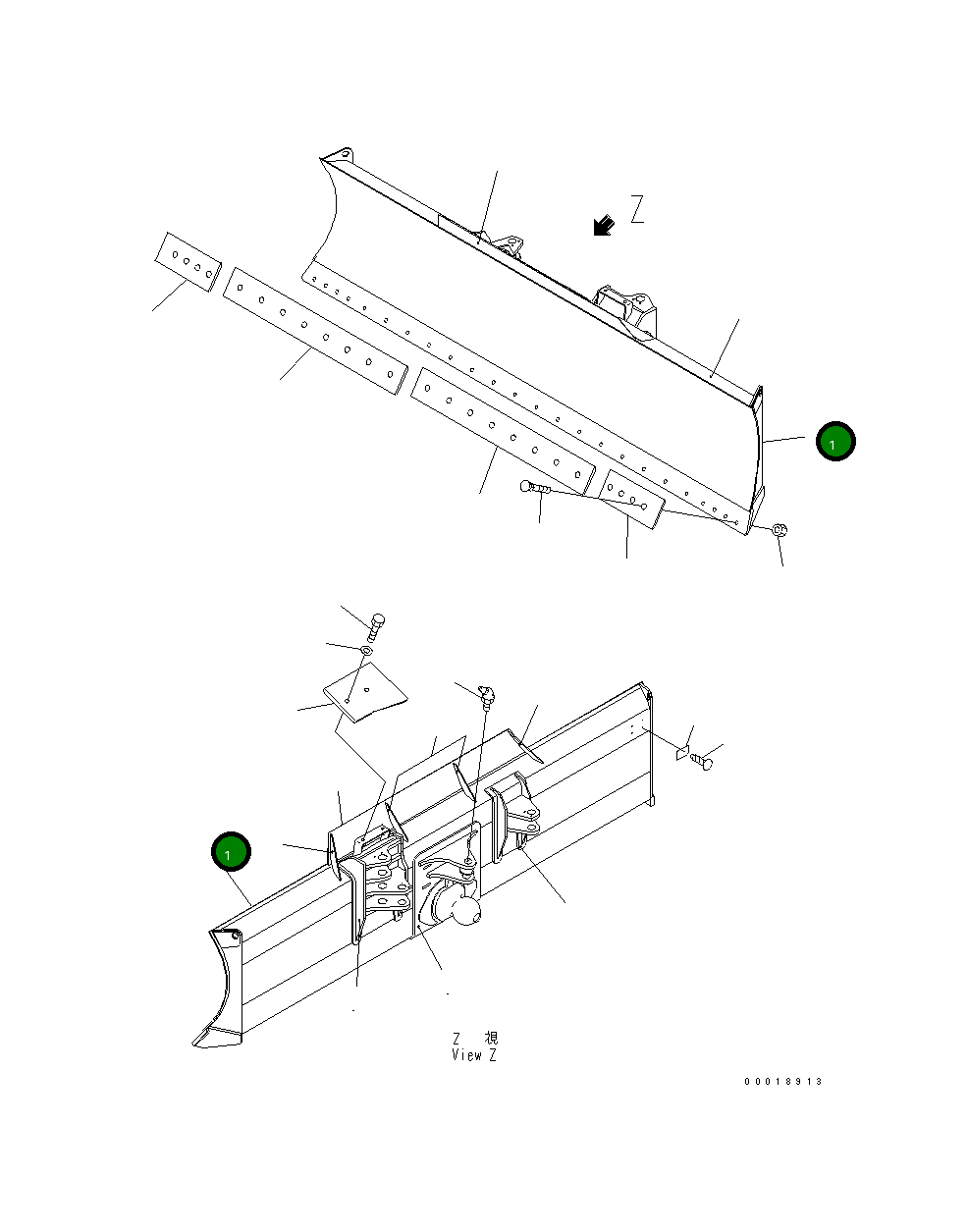 Z

1

1

Z 視
View Z

00018913