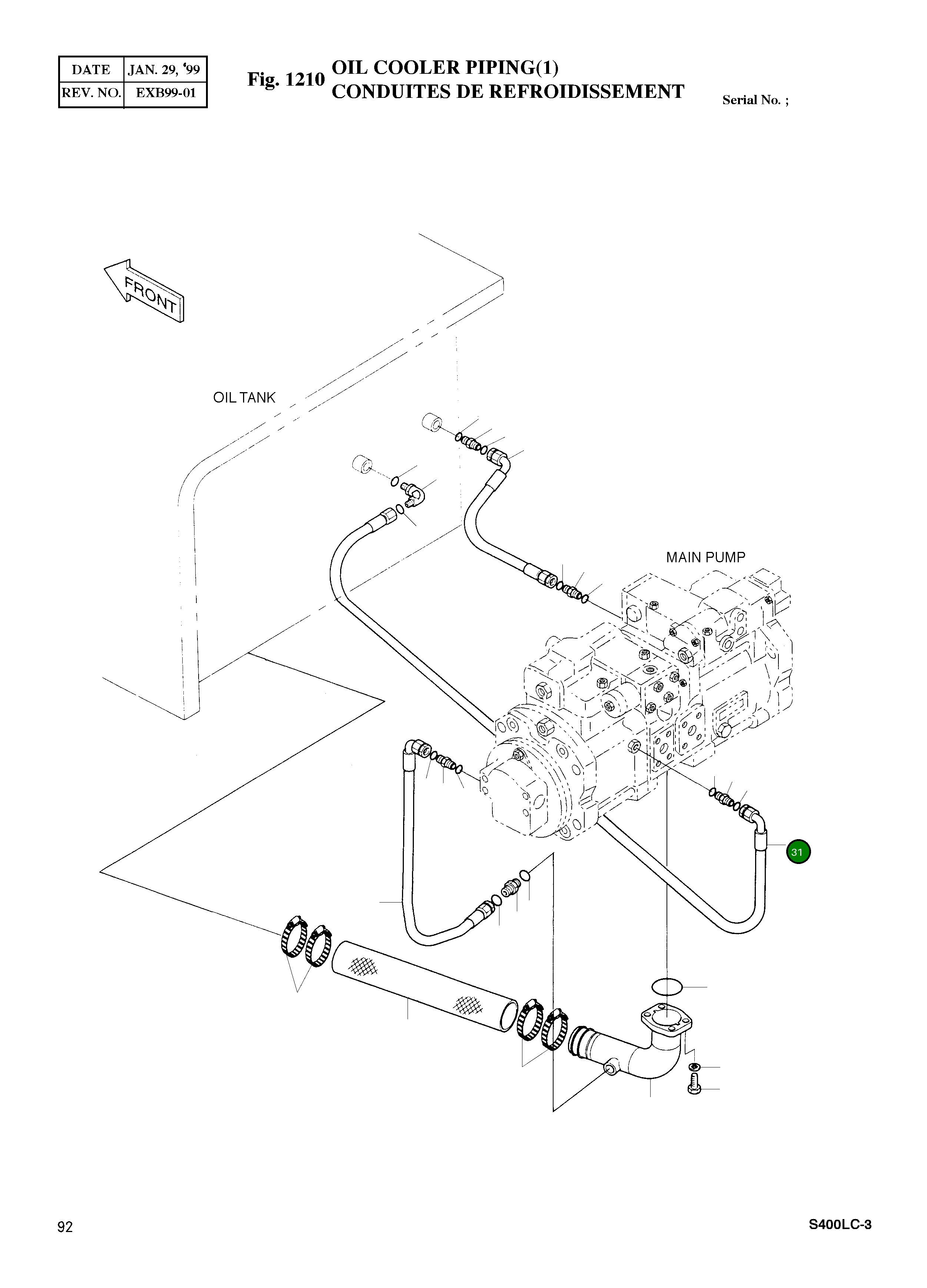 | DATE | JAN. 29, '99 |
|---|---|
| REV. NO. | EXB99-01 |

Fig. 1210 OIL COOLER PIPING(1)
CONDUITES DE REFROIDISSEMENT

Serial No. ;

FRONT

OIL TANK

MAIN PUMP

31

92

S400LC-3