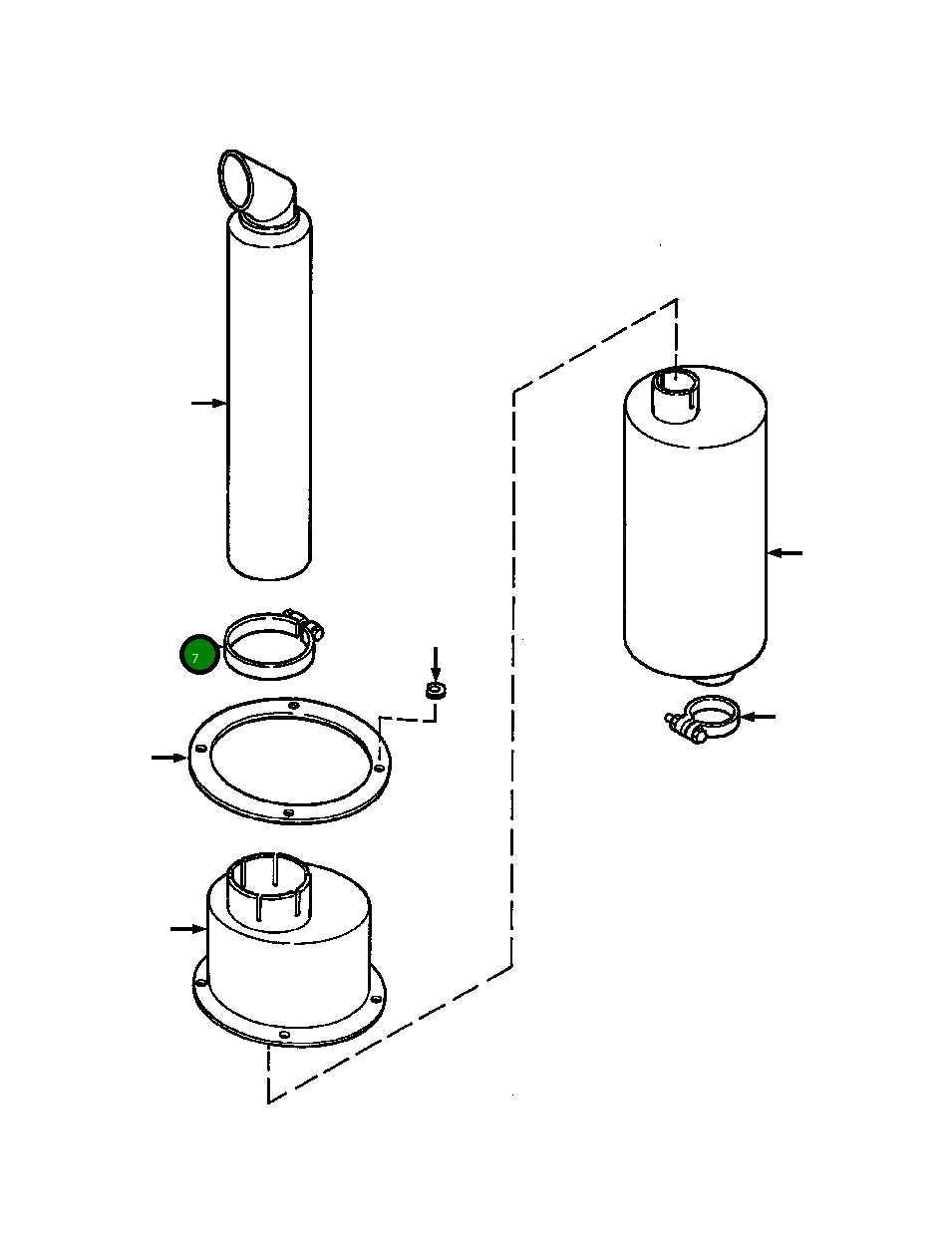 7