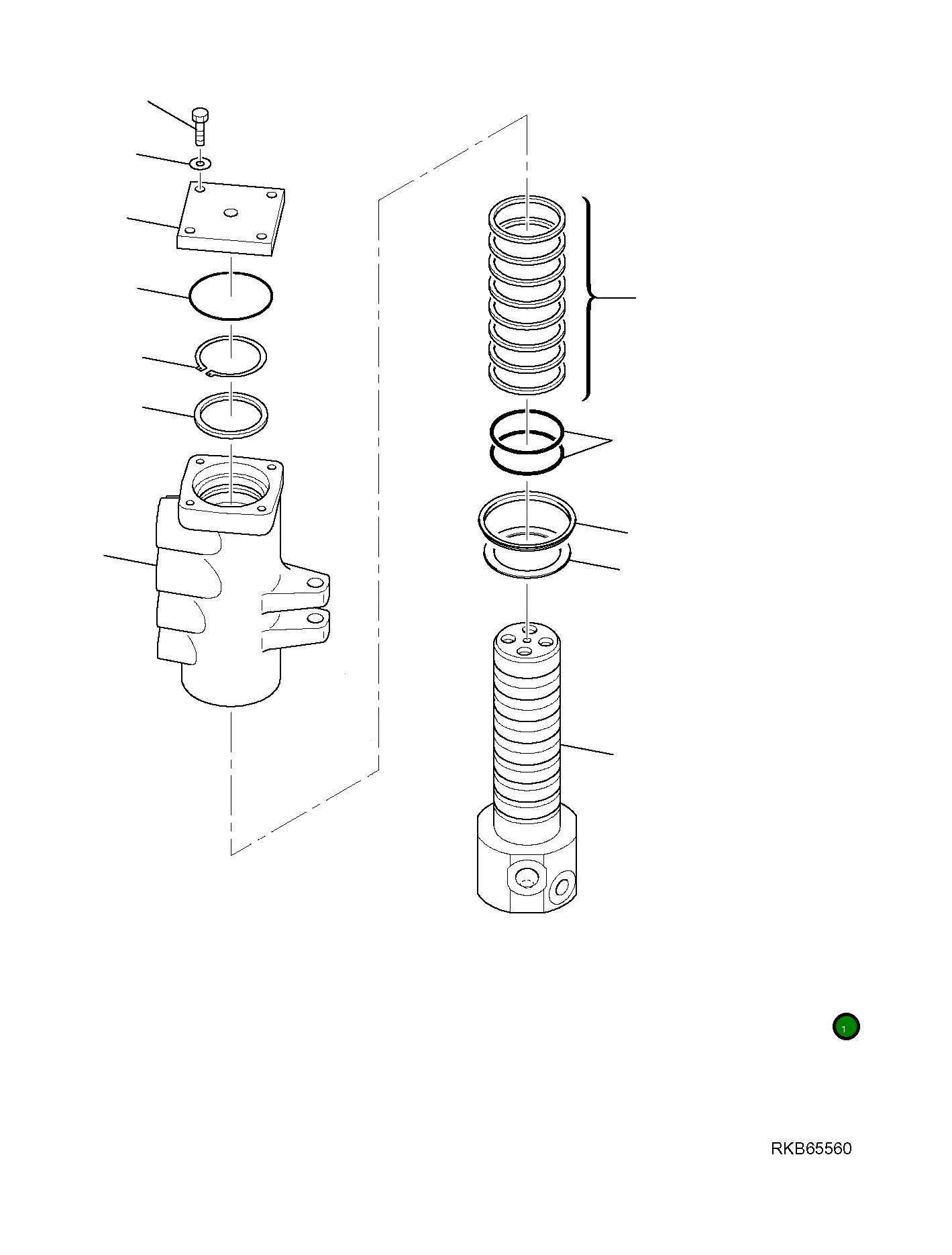 1

RKB65560