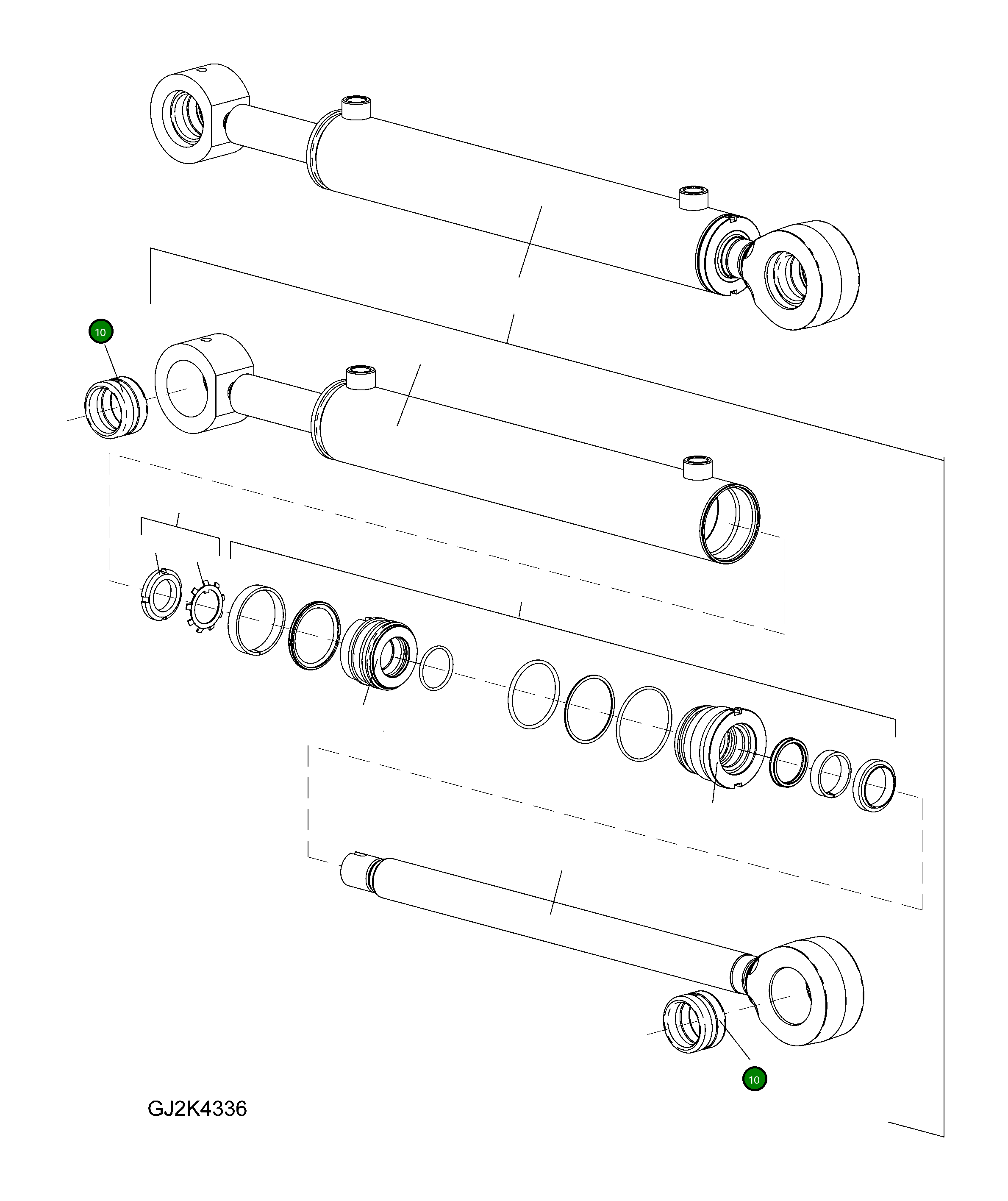 10

10

GJ2K4336