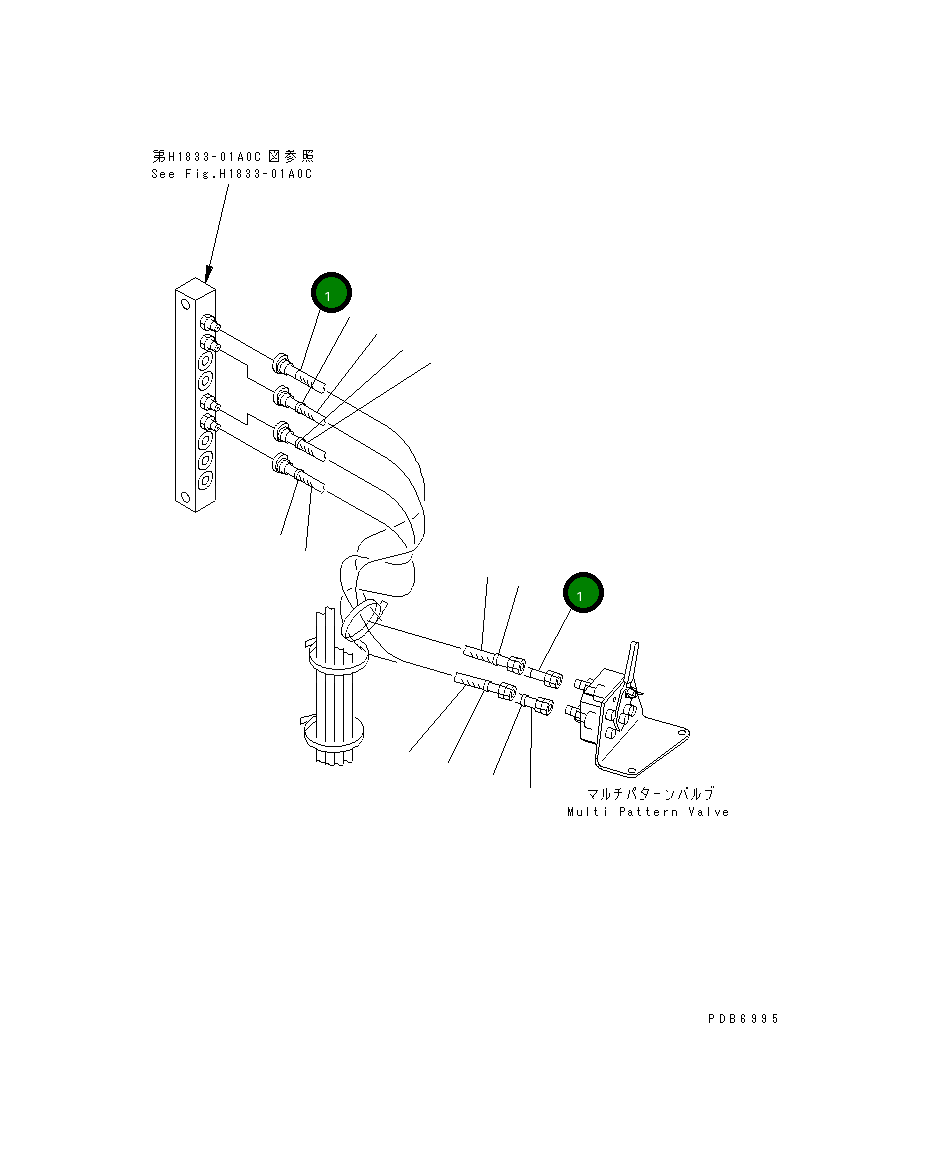 第H1833-01A0C図参照
See Fig.H1833-01A0C

1

1

マルチパターンバルブ
Multi Pattern Valve

PDB6995