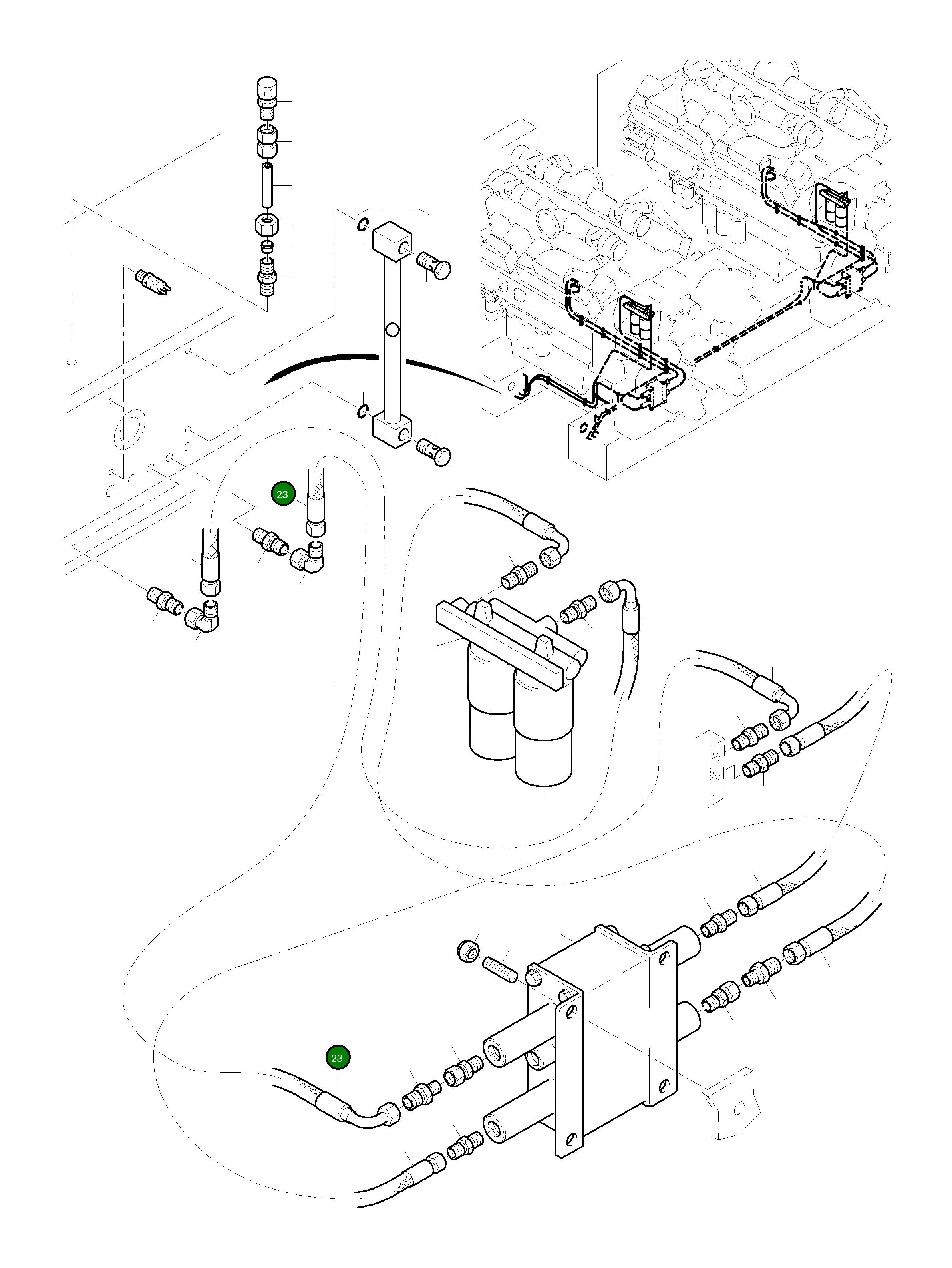 23

23