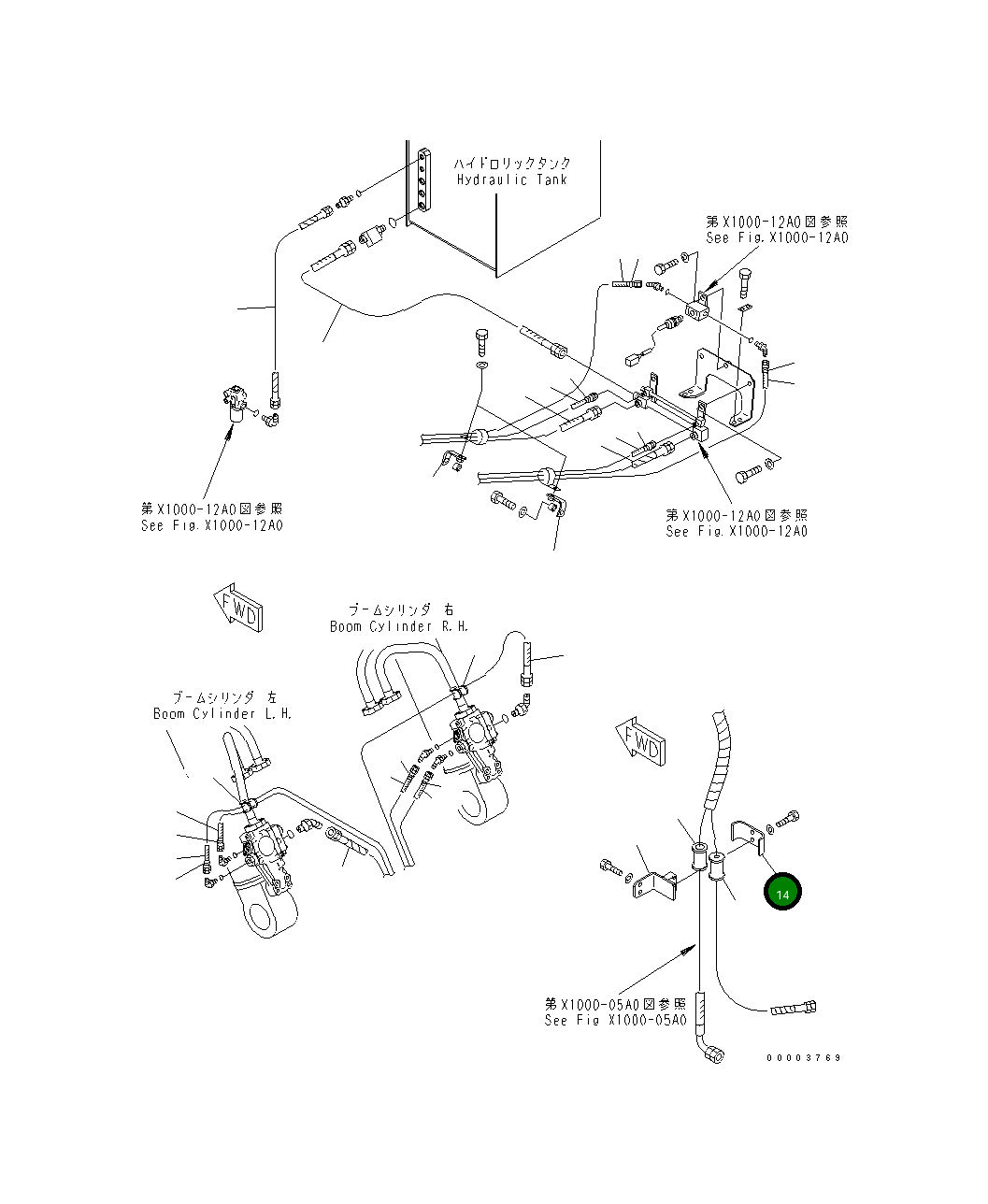 ハイドロリックタンク
Hydraulic Tank

第X1000-12A0図参照
See Fig.X1000-12A0

第X1000-12A0図参照
See Fig.X1000-12A0

第X1000-12A0図参照
See Fig.X1000-12A0

FWD

ブームシリンダ 右
Boom Cylinder R.H.

ブームシリンダ 左
Boom Cylinder L.H.

FWD

14

第X1000-05A0図参照
See Fig X1000-05A0

00003769