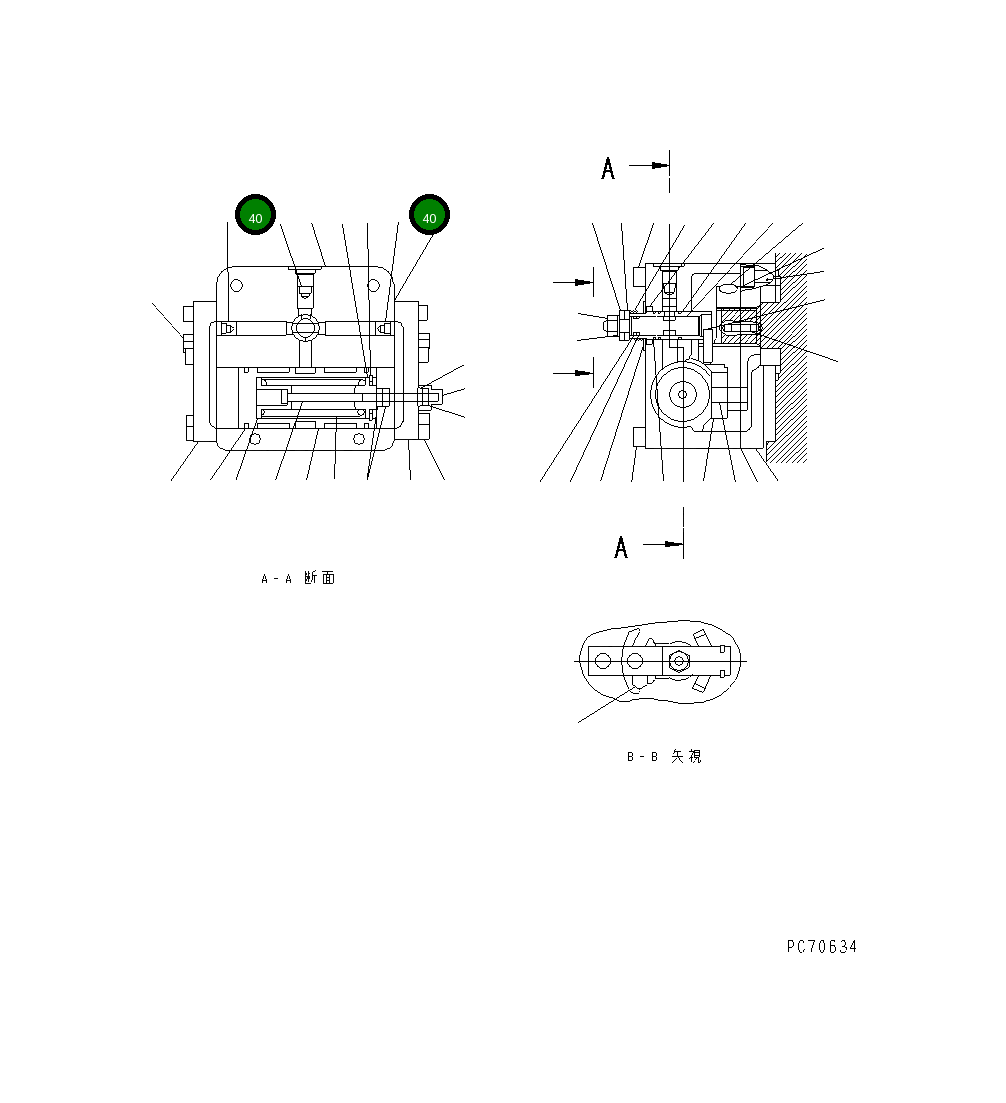 40

40

A

A

A－A 断面

B－B 矢視

PC70634