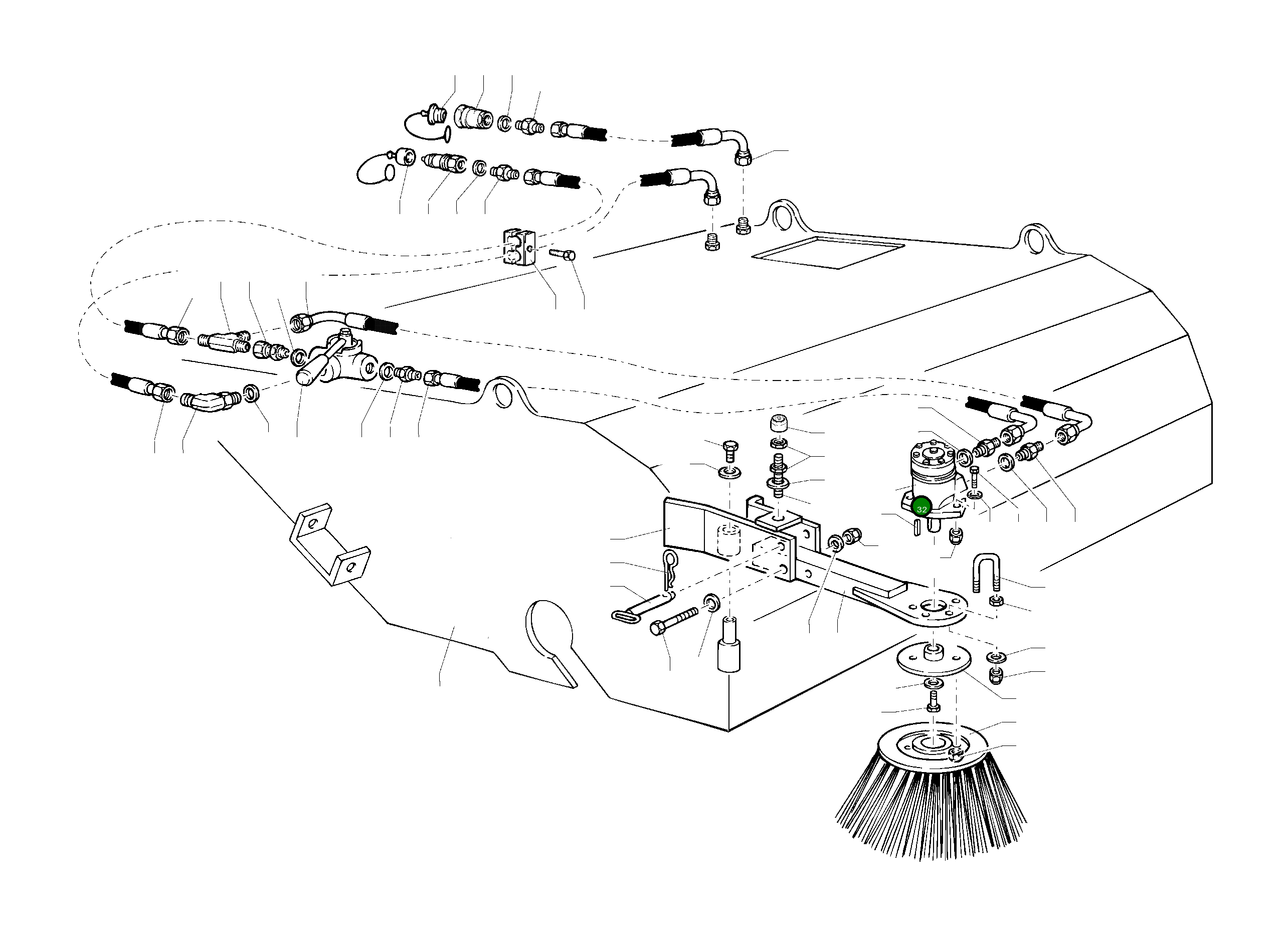 32