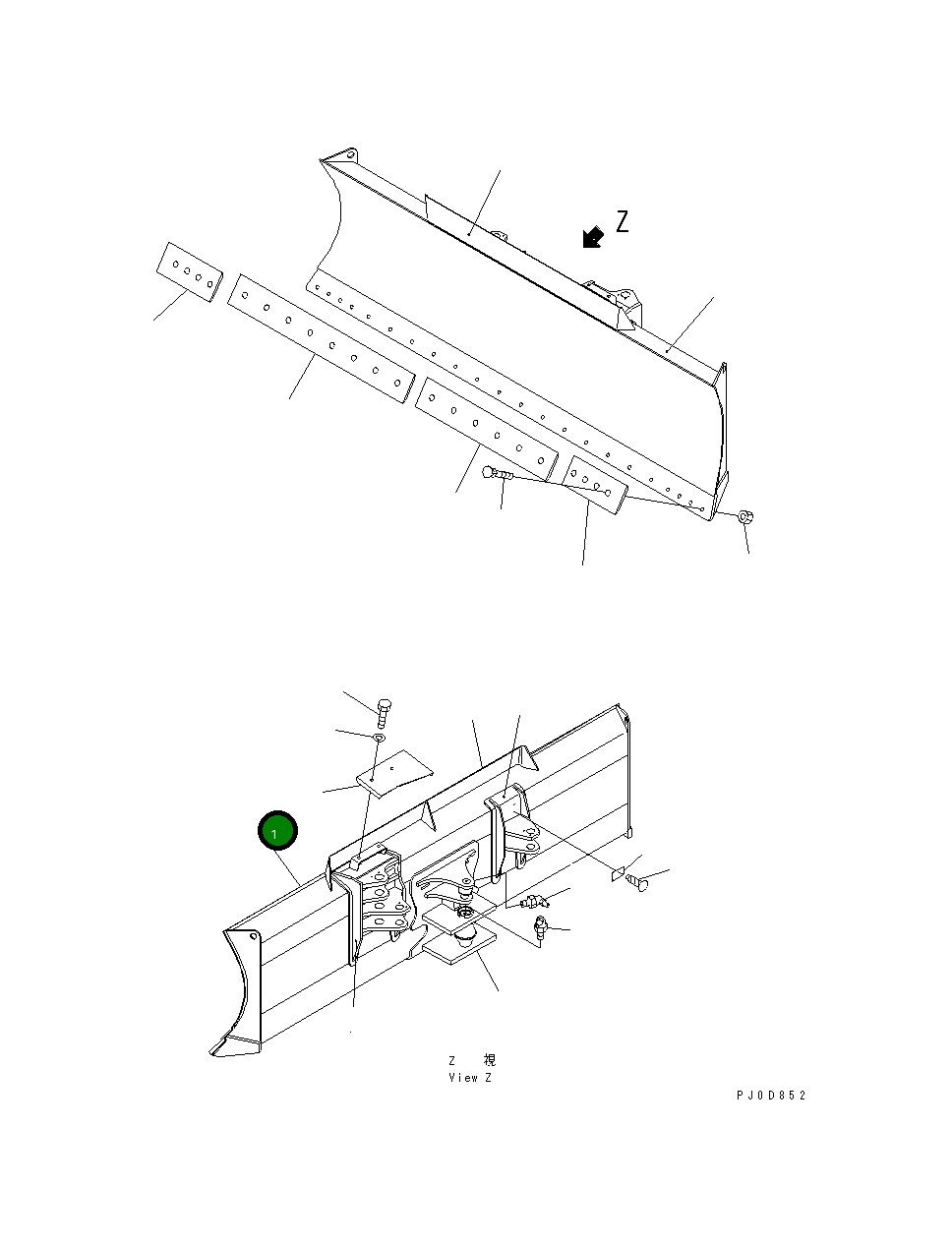 Z

1

Z 視
View Z

PJ0D852