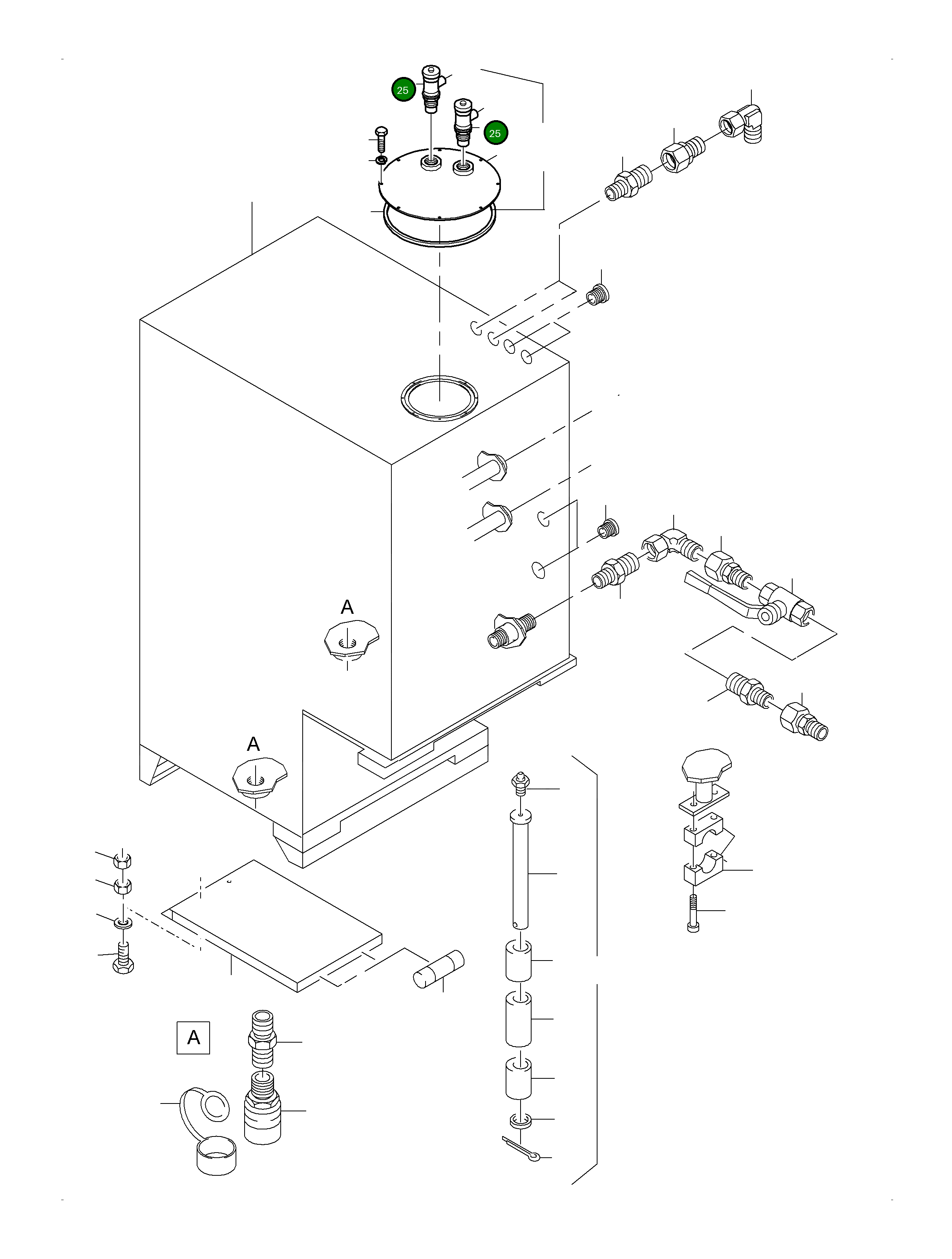 25
25
A
A
A