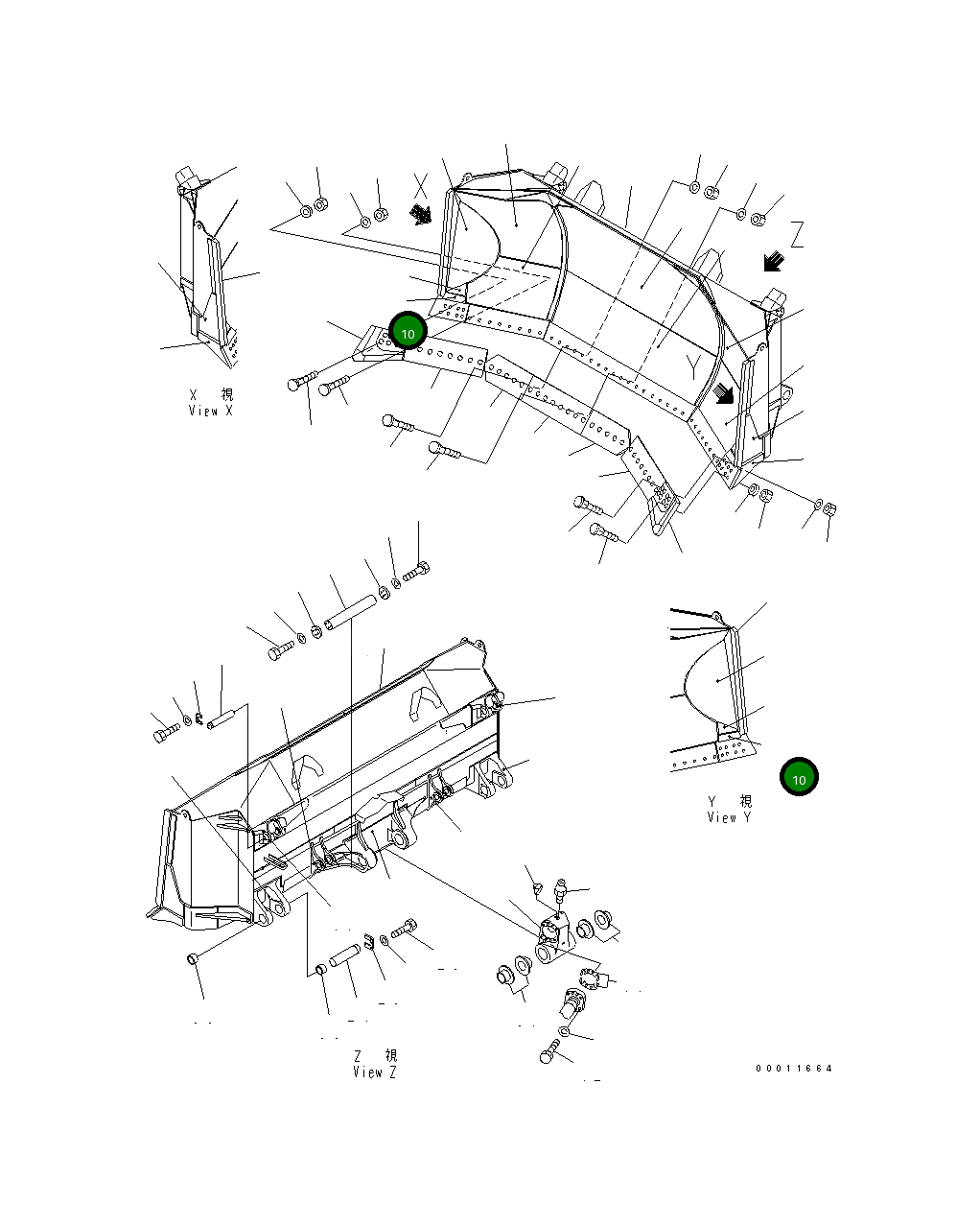 X
Z
10
Y
X 視
View X
10
Y 視
View Y
Z 視
View Z
00011664