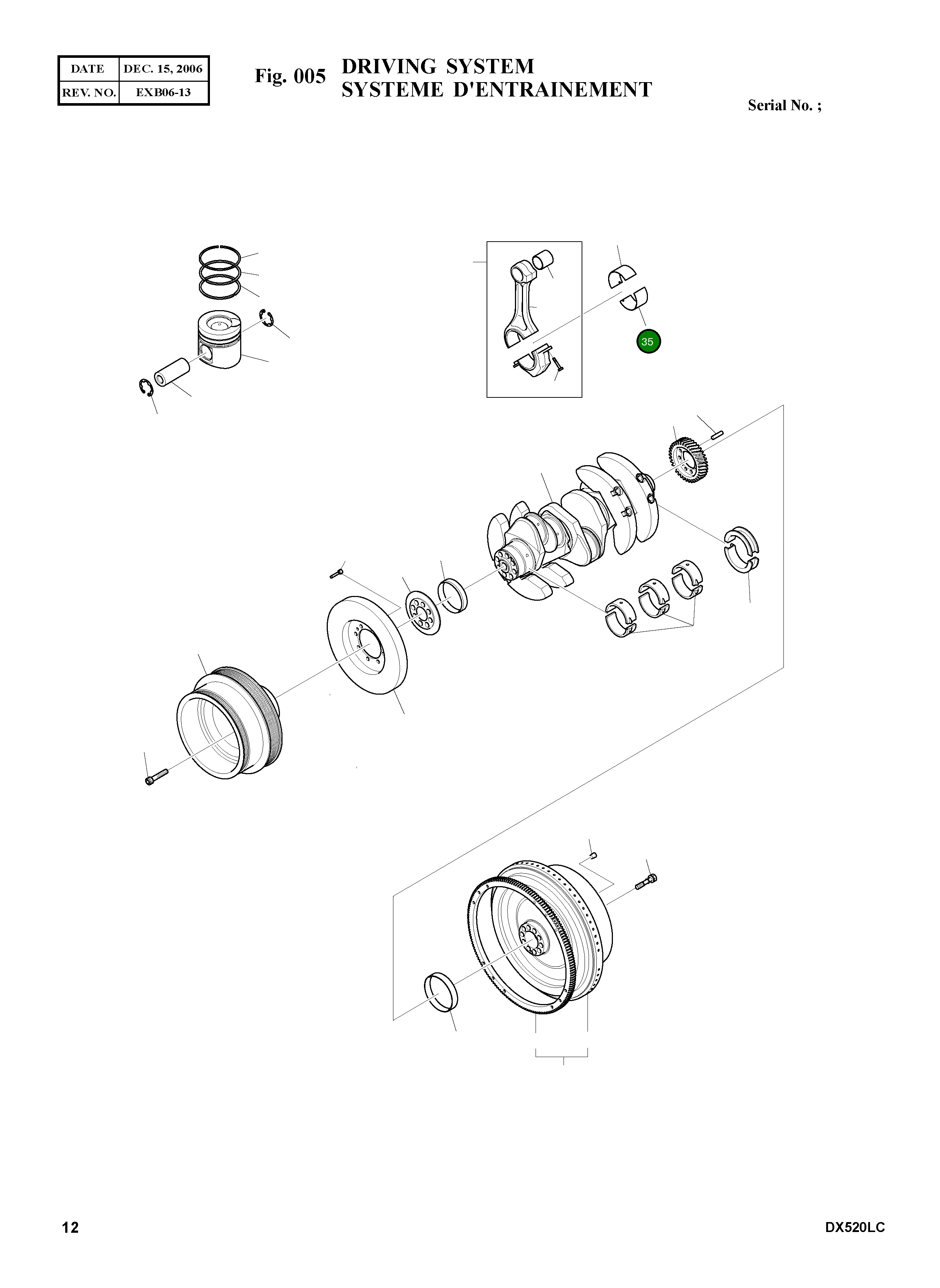 | DATE | DEC. 15, 2006 |
|---|---|
| REV. NO. | EXB06-13 |

Fig. 005 DRIVING SYSTEM
SYSTEME D'ENTRAINEMENT

Serial No. ;

35

12

DX520LC