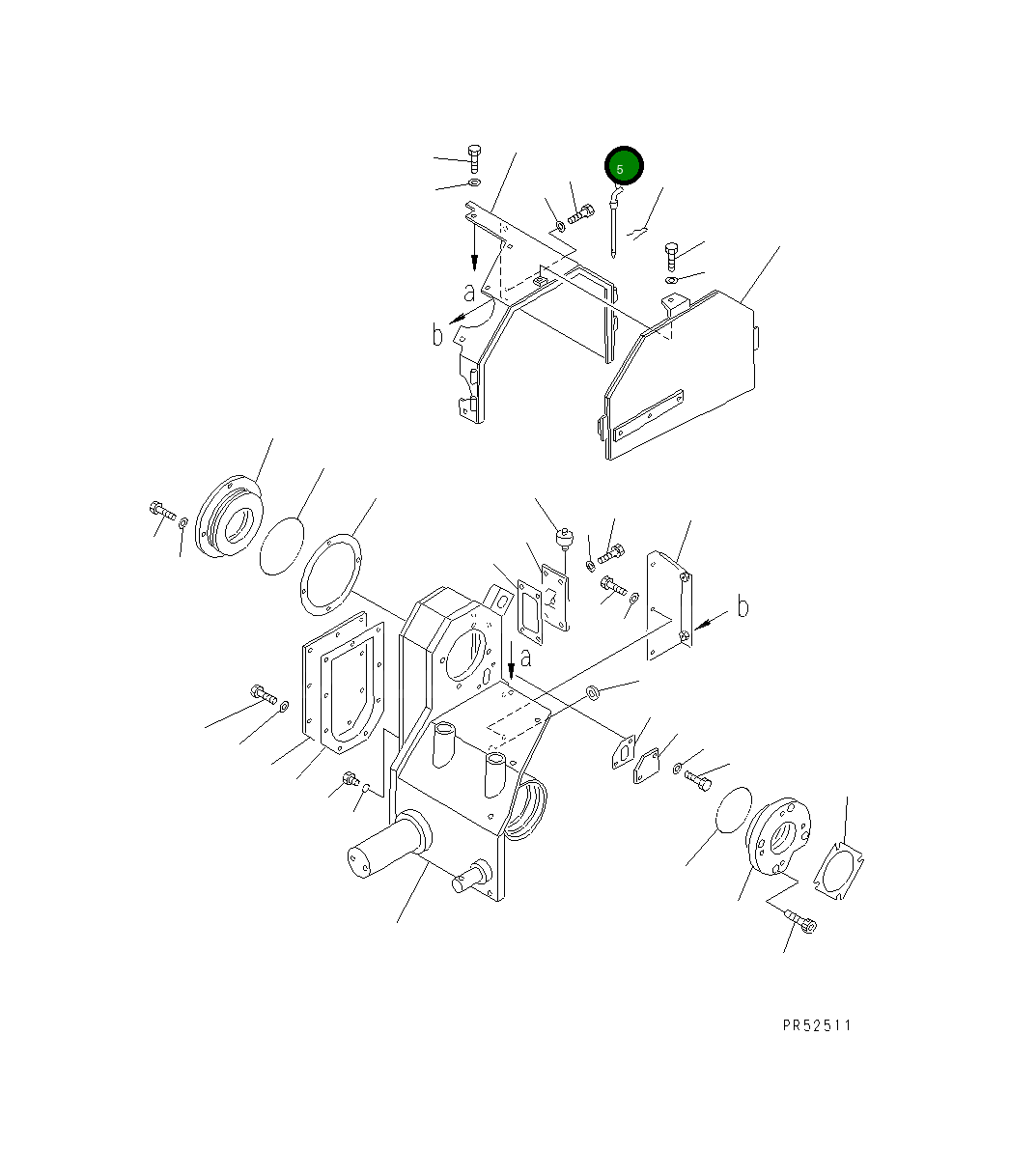 5

a

b

b

a

PR52511