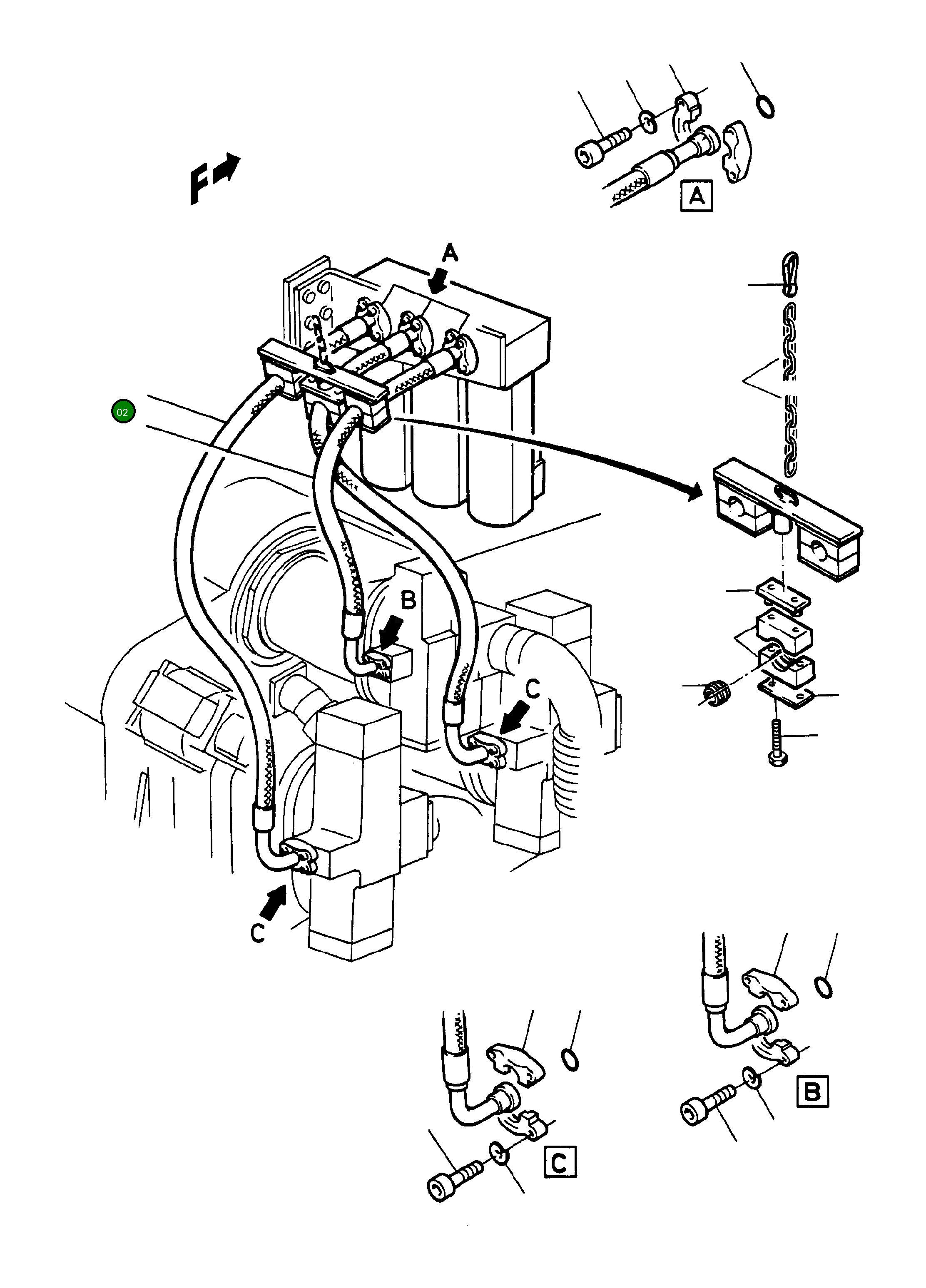 F

A

A

02

B

C

C

B

C