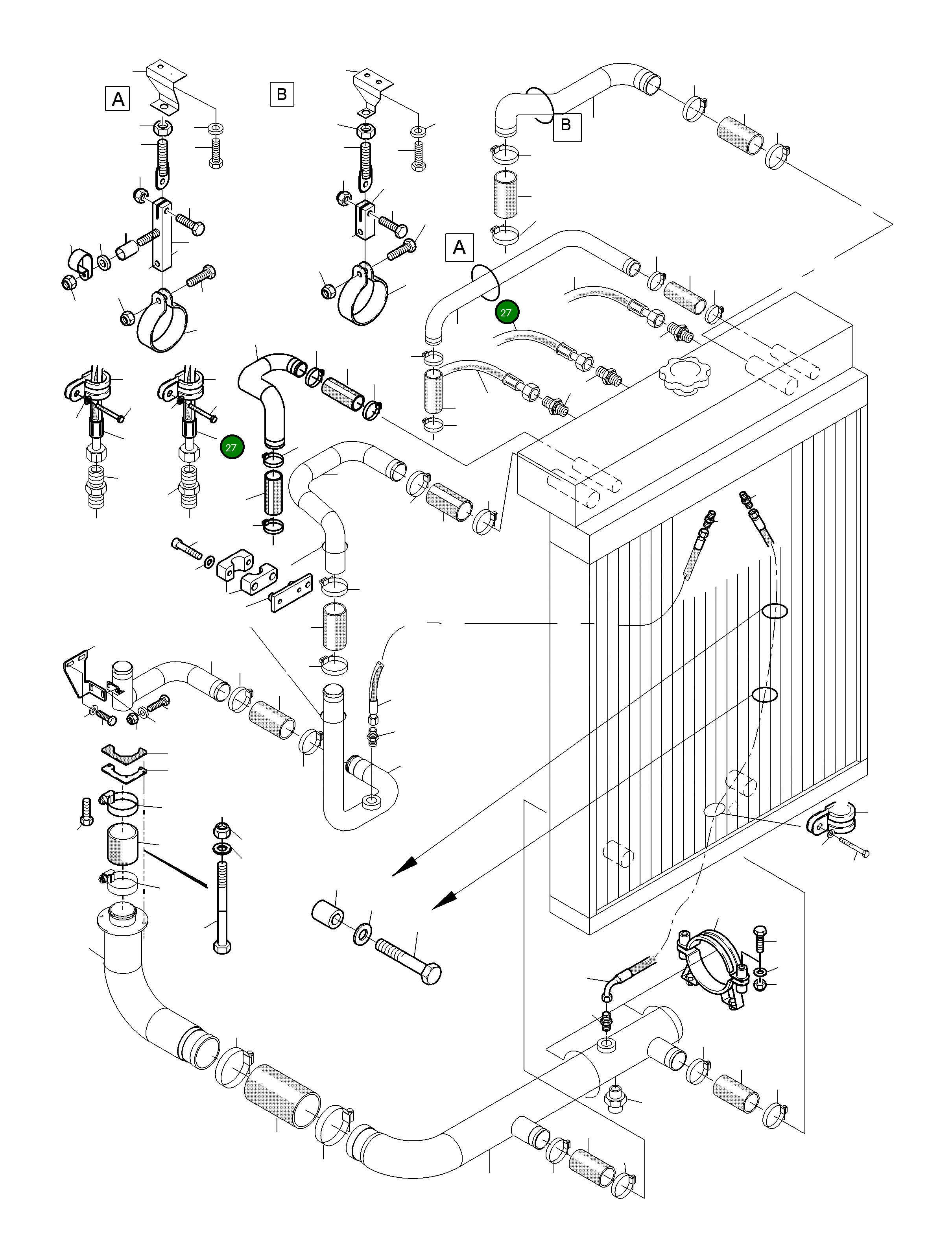 A
B
B
A
27
27