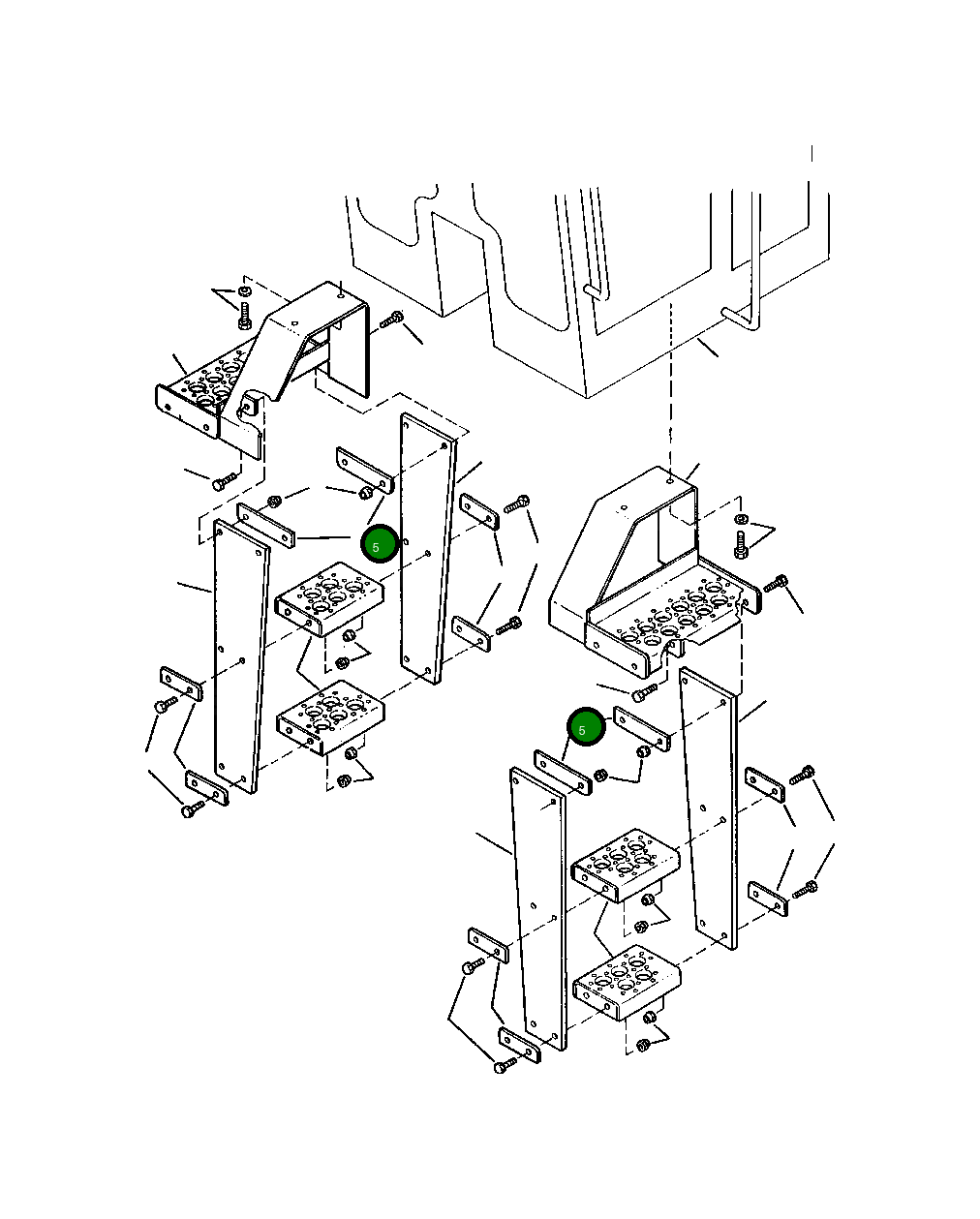 5

5