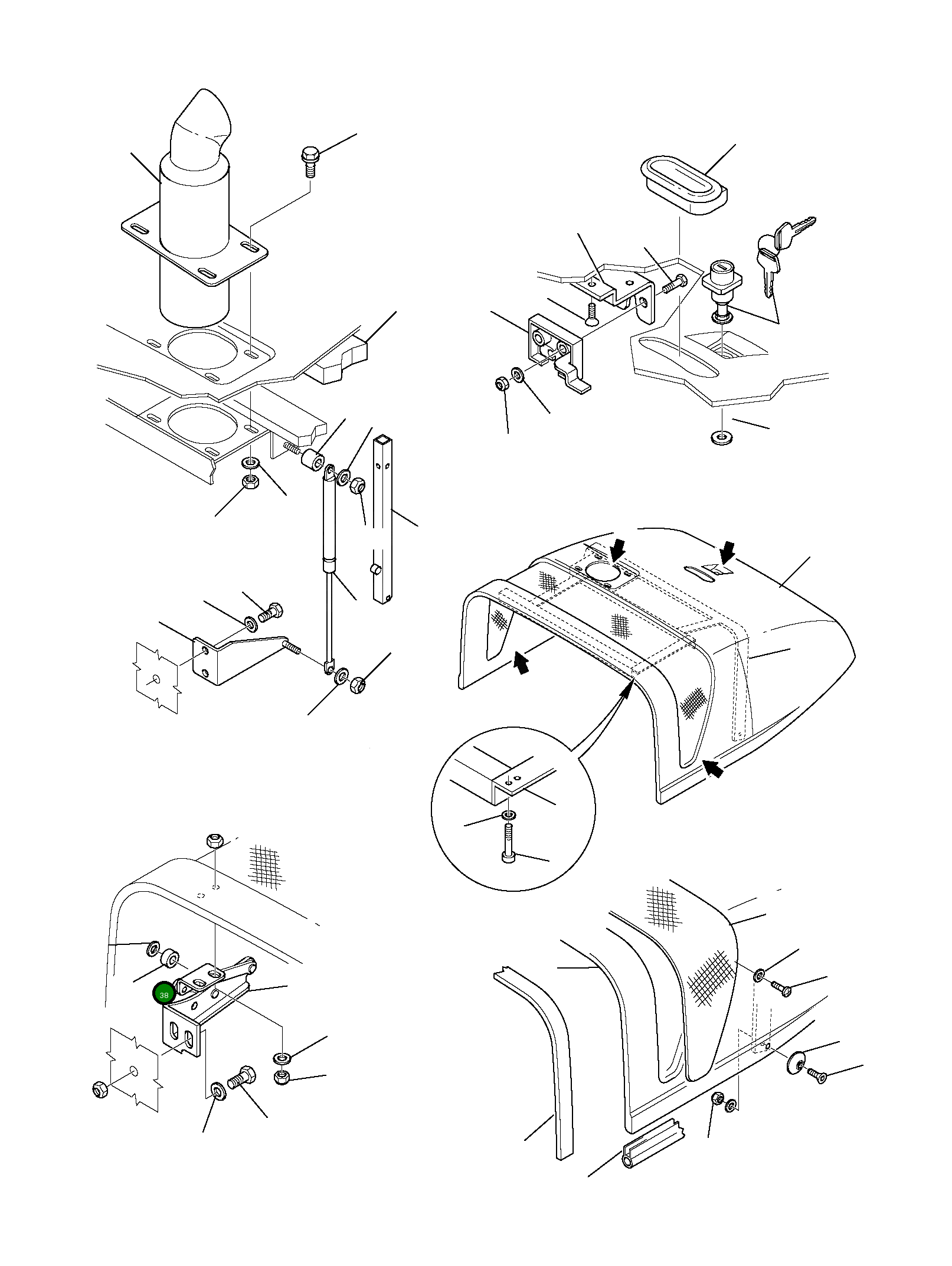 38