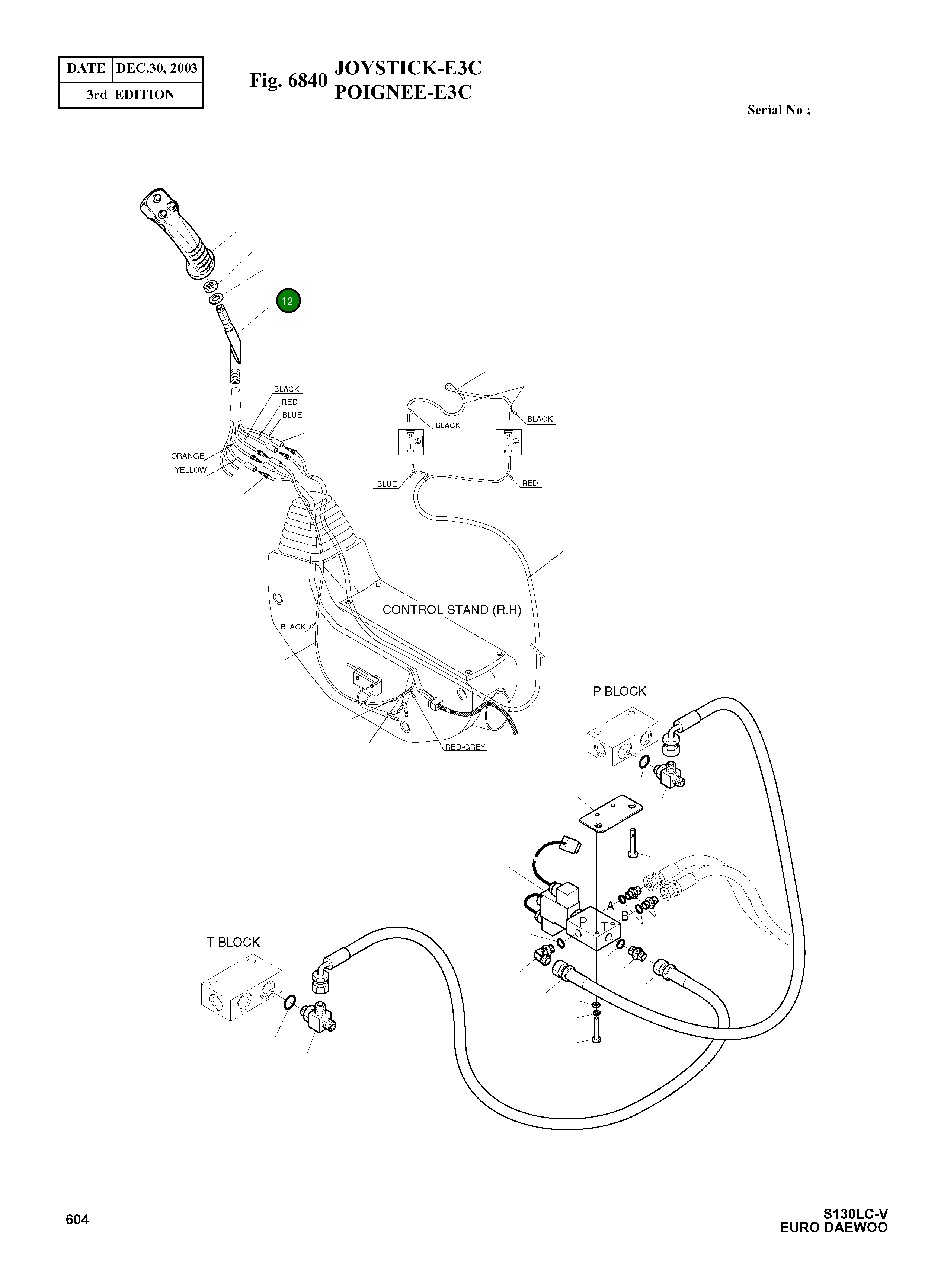 | DATE | DEC.30, 2003 |
|---|---|
| 3rd EDITION | |

Fig. 6840 JOYSTICK-E3C
POIGNEE-E3C

Serial No ;

12

BLACK
RED
BLUE
ORANGE
YELLOW

BLACK
BLACK
2
1
2
1
BLUE
RED

CONTROL STAND (R.H)

BLACK

NO

RED-GREY

P BLOCK

A
B
P
T

T BLOCK

604

S130LC-V
EURO DAEWOO