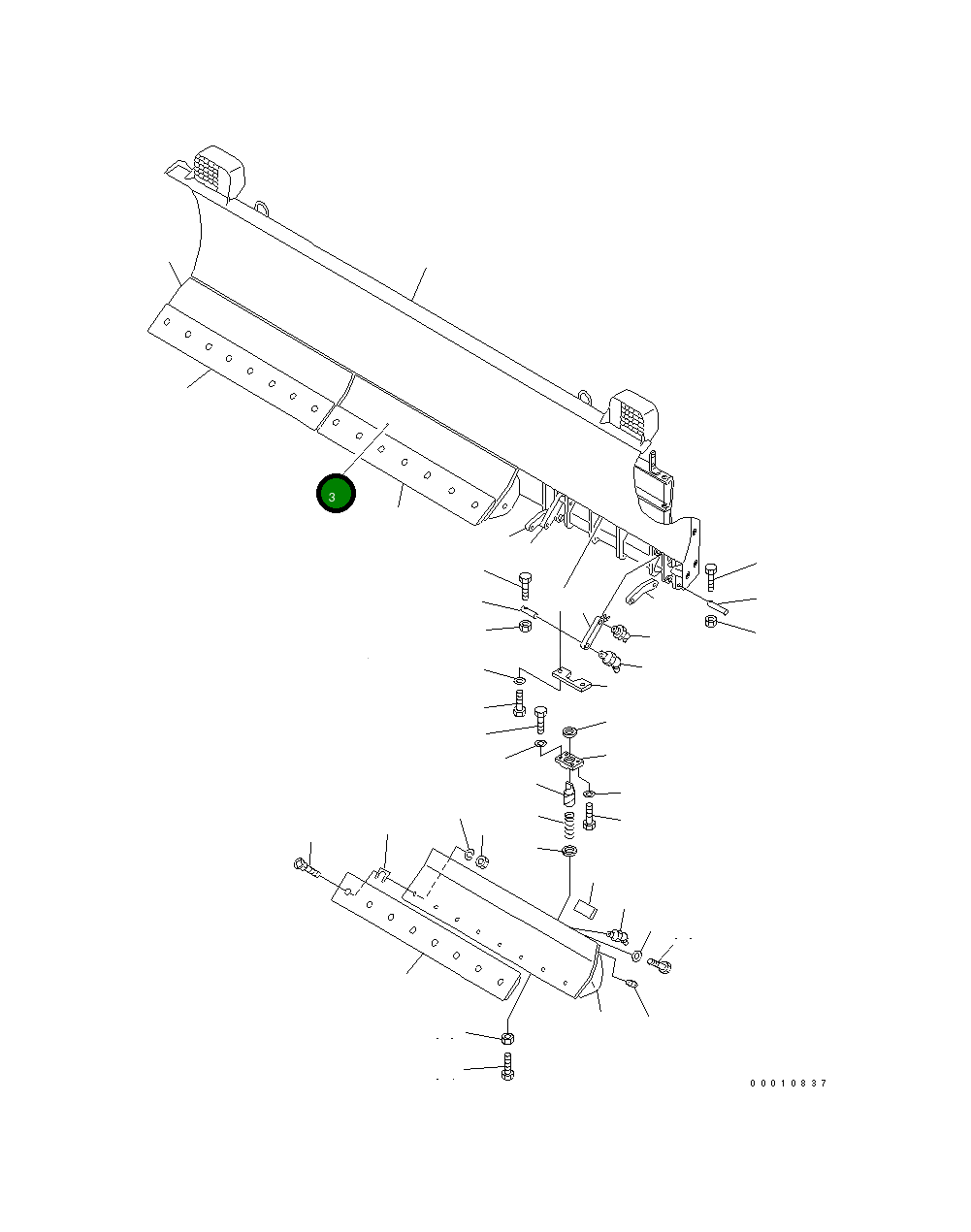 3

00010837