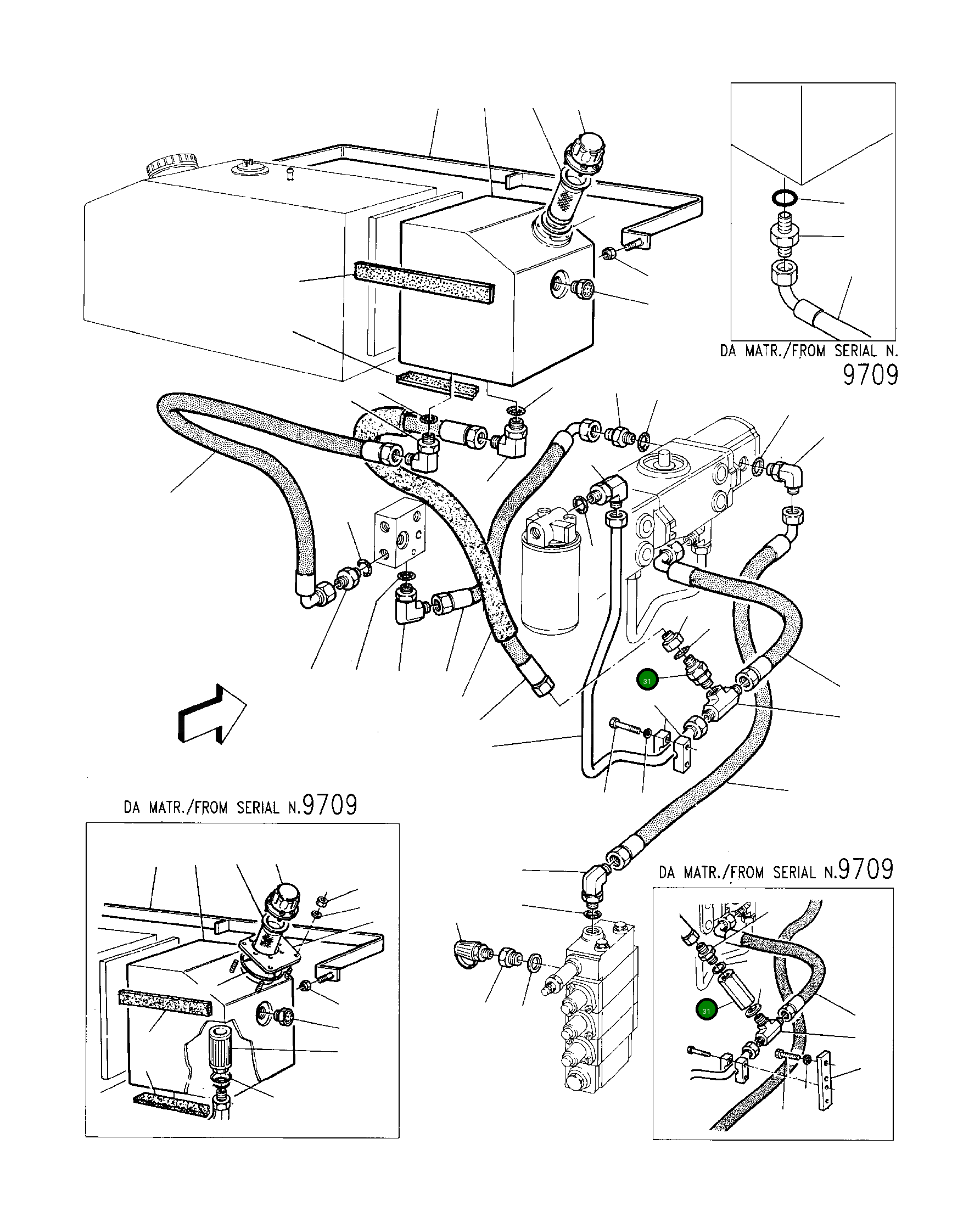 DA MATR./FROM SERIAL N.
9709

31

DA MATR./FROM SERIAL N.9709

DA MATR./FROM SERIAL N.9709

31