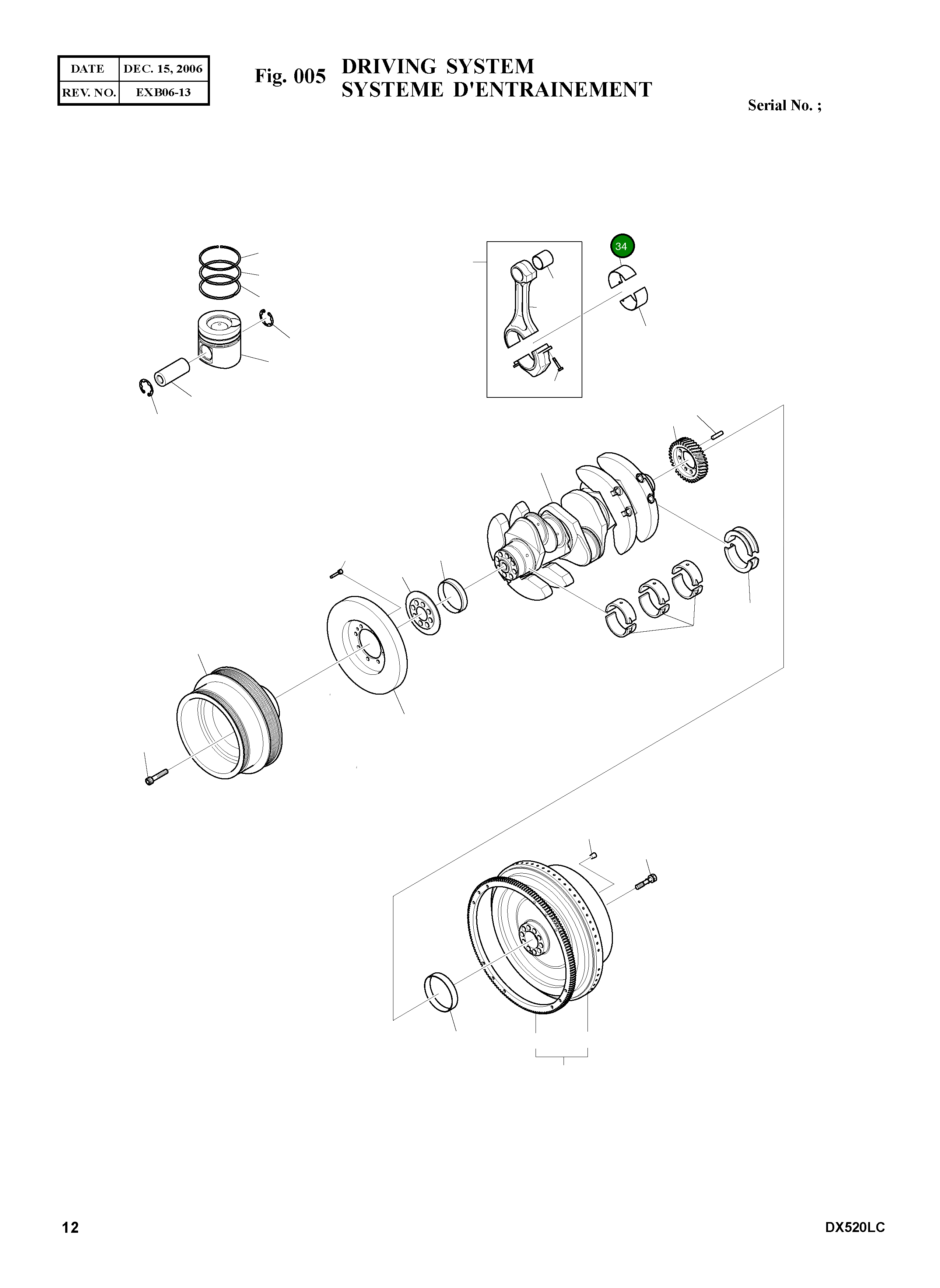 | DATE | DEC. 15, 2006 |
|---|---|
| REV. NO. | EXB06-13 |

Fig. 005 DRIVING SYSTEM
SYSTEME D'ENTRAINEMENT

Serial No. ;

34

12

DX520LC