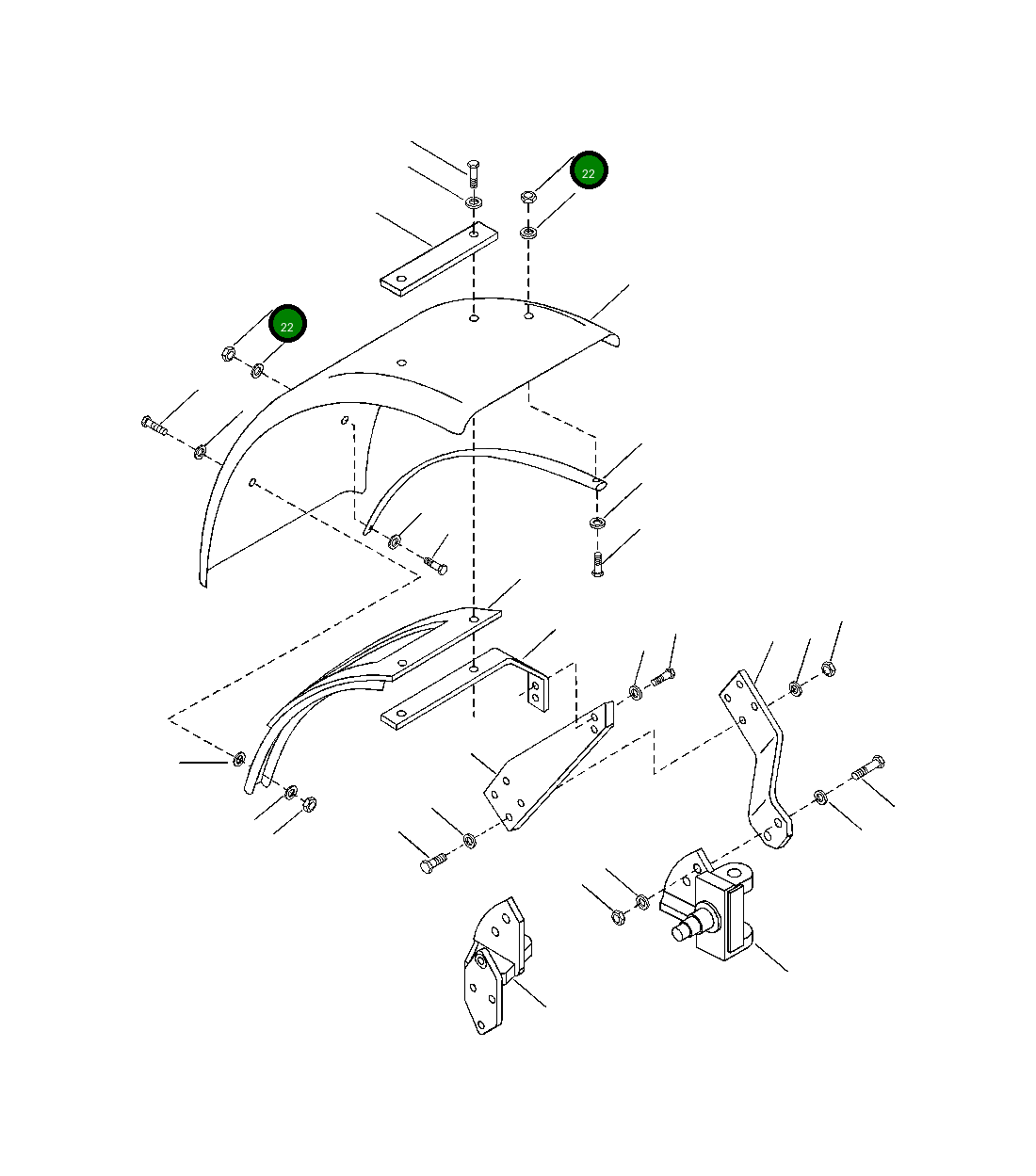 22

22