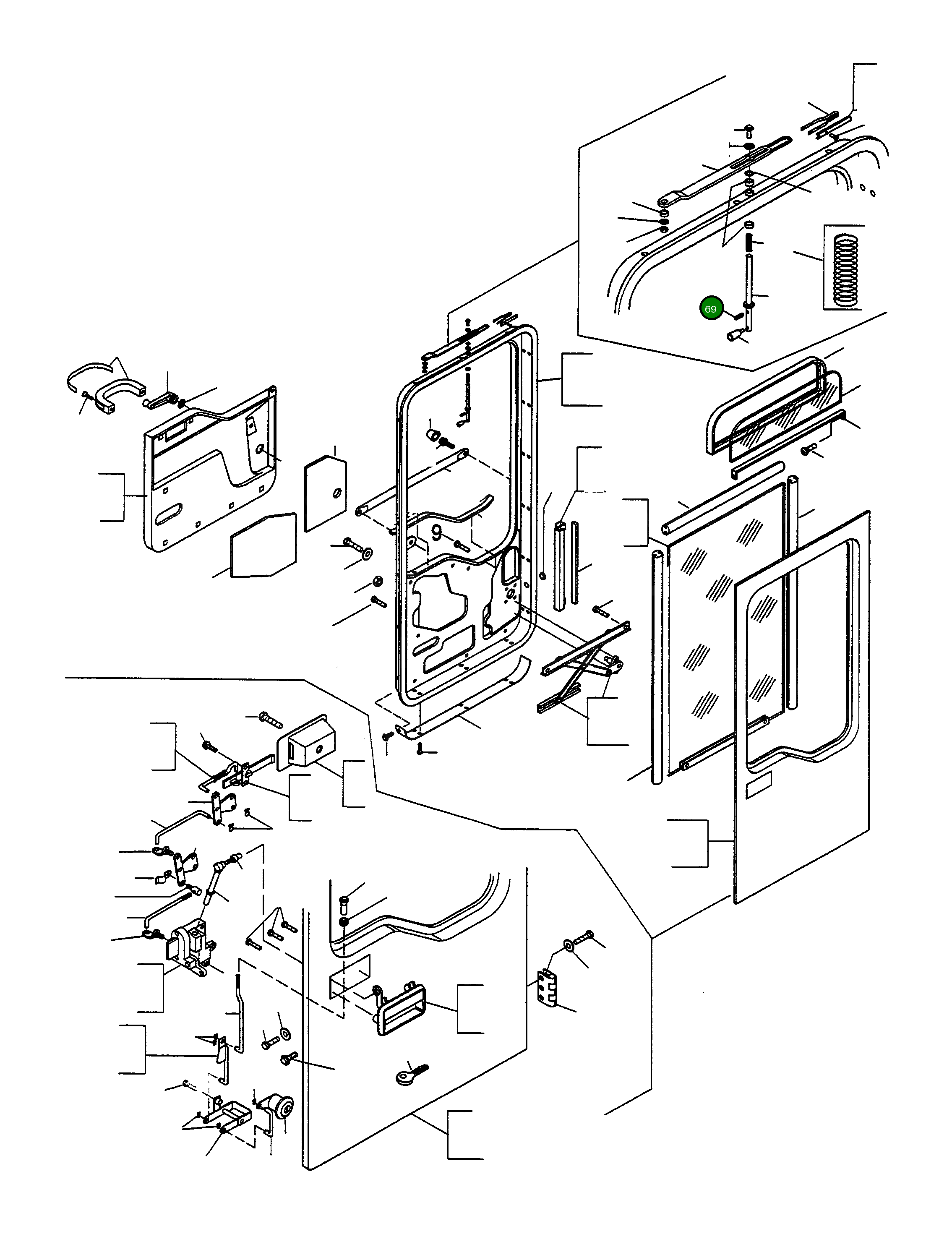 69

9