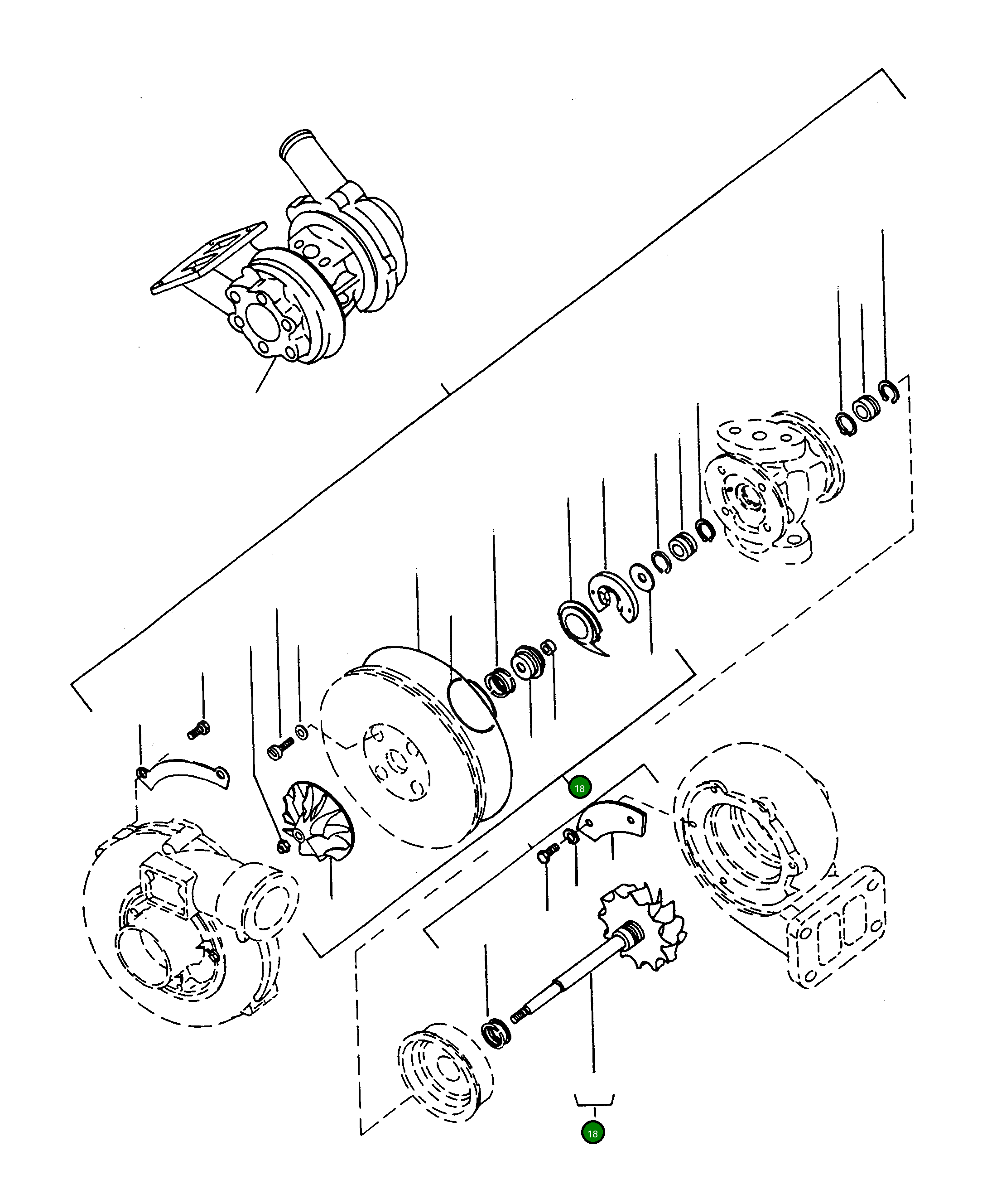 18

18