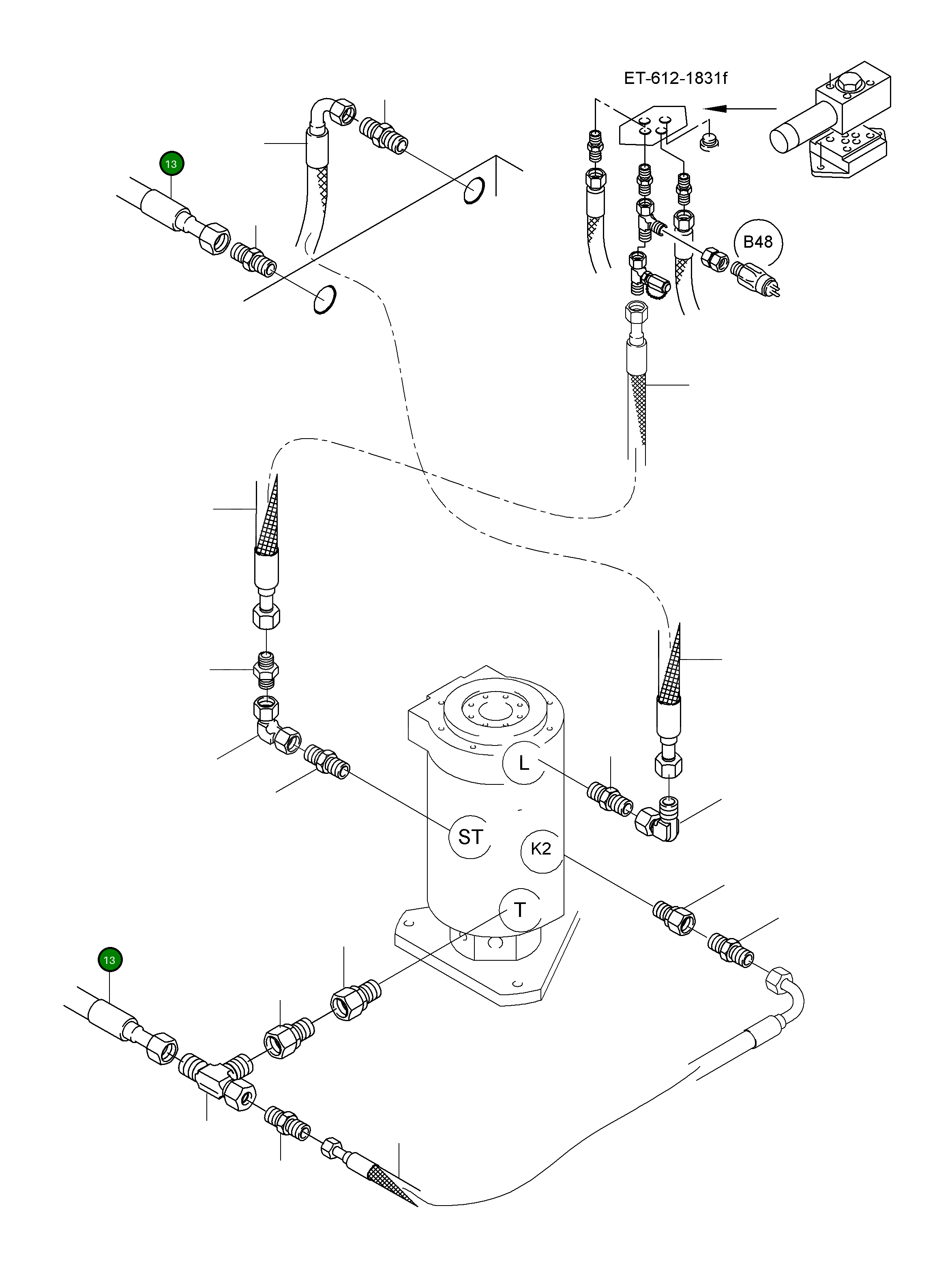 ET-612-1831f

13

B48

L

ST

K2

T

13