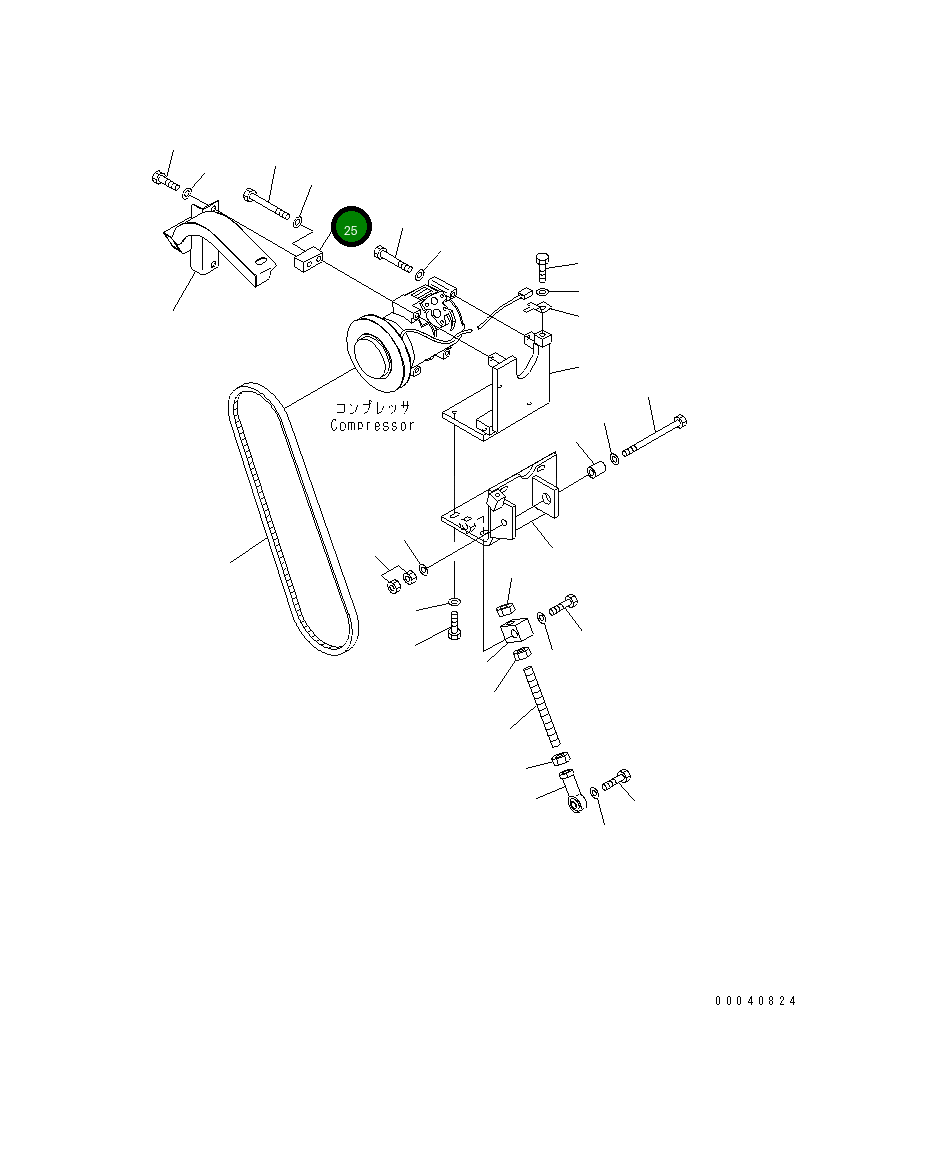 25

コンプレッサ
Compressor

00040824