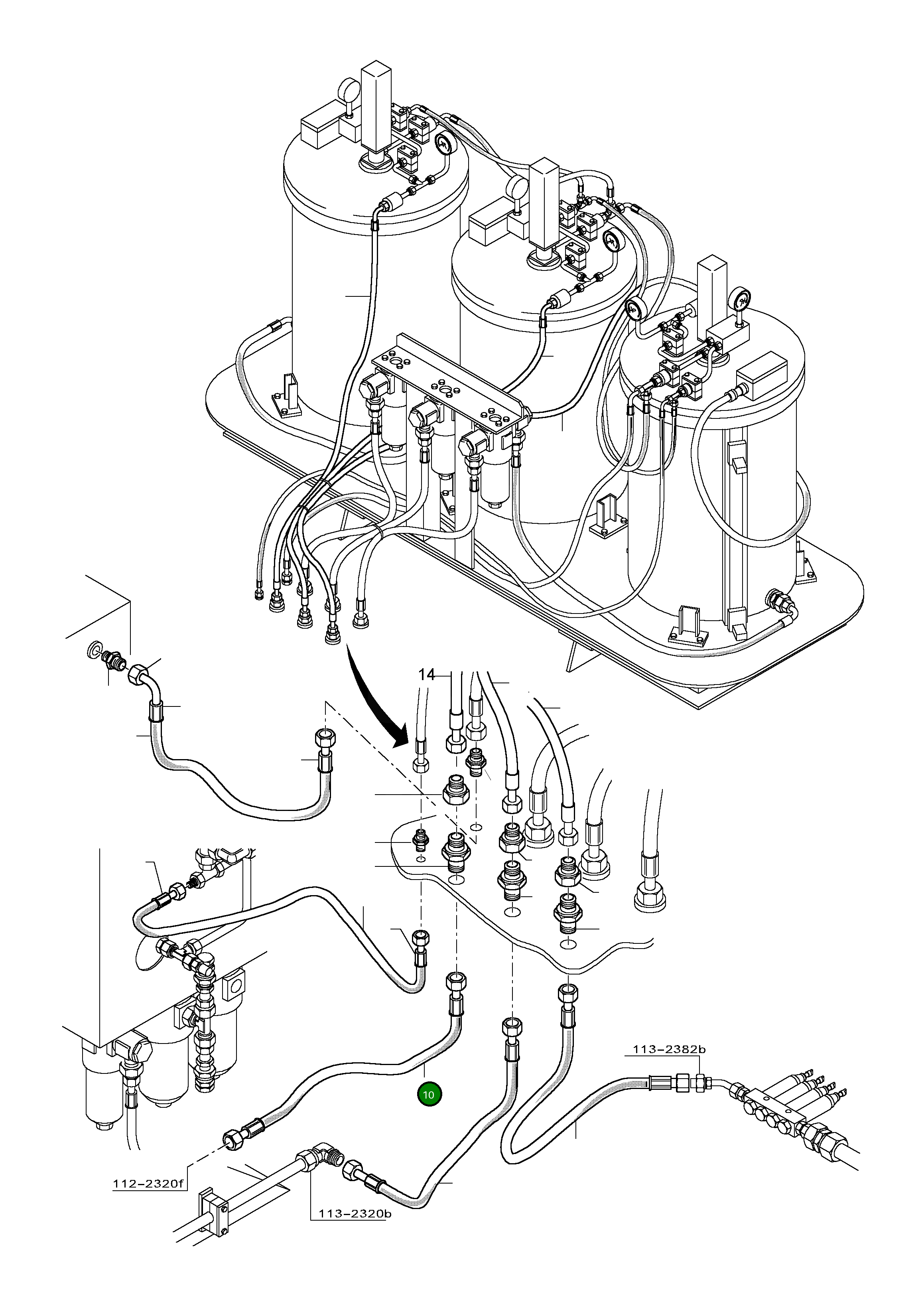 14

113-2382b

10

112-2320f

113-2320b