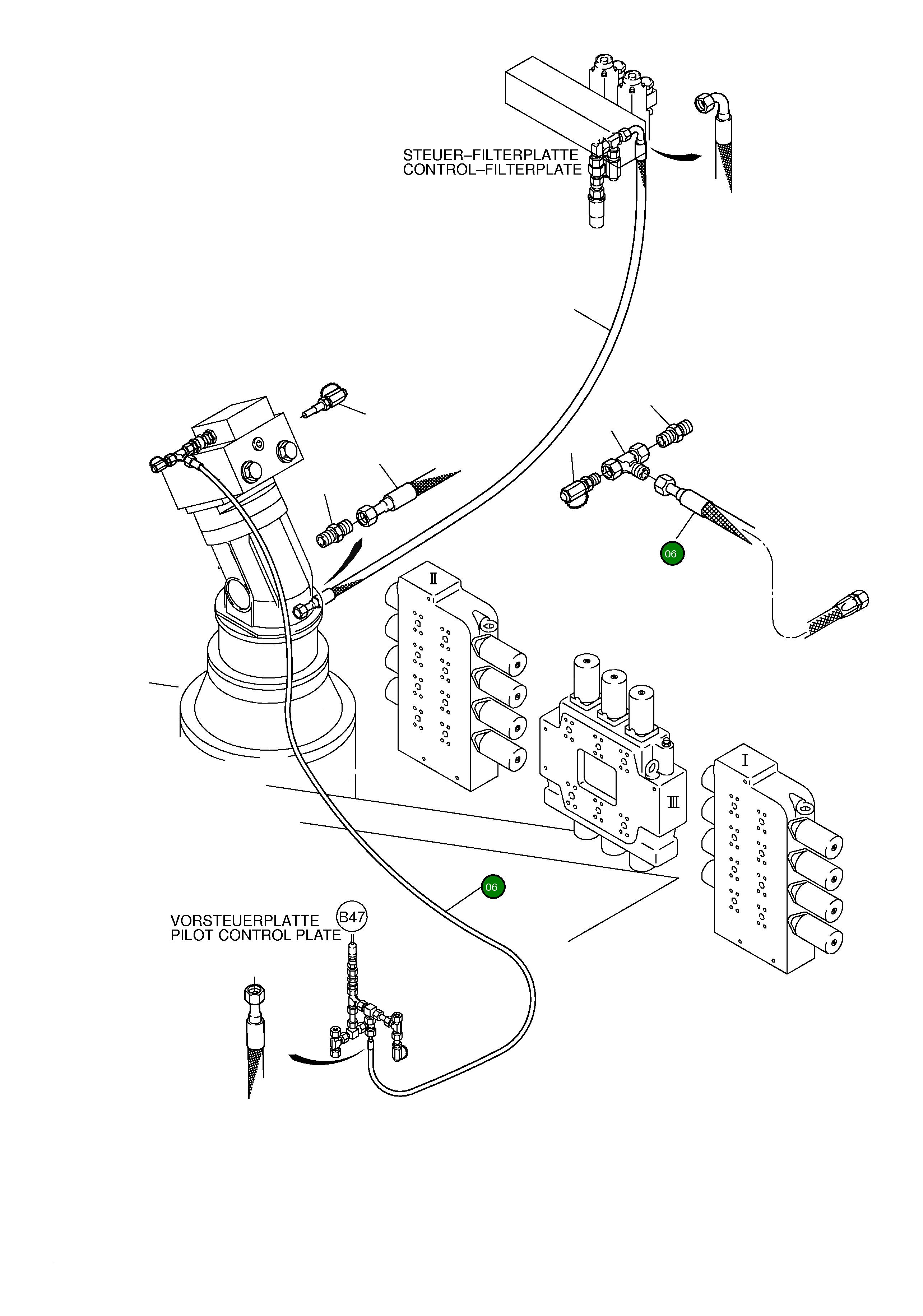 STEUER–FILTERPLATTE
CONTROL–FILTERPLATE

06

II

III

I

06

VORSTEUERPLATTE
PILOT CONTROL PLATE

B47