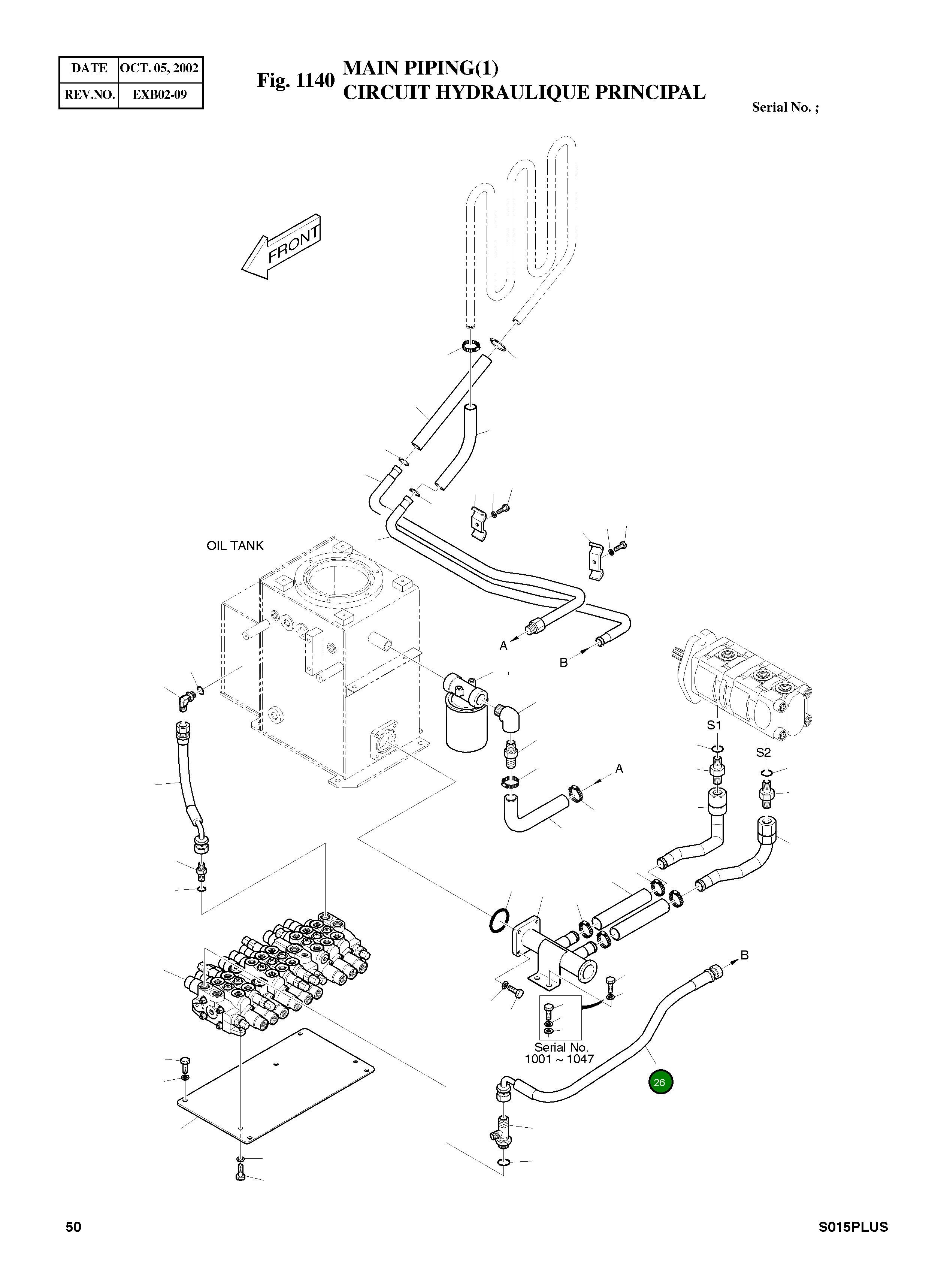 | DATE | OCT. 05, 2002 |
|---|---|
| REV.NO. | EXB02-09 |

Fig. 1140 MAIN PIPING(1)
CIRCUIT HYDRAULIQUE PRINCIPAL

Serial No. ;

FRONT

OIL TANK

A

B

S1

S2

A

B

Serial No.
1001 ~ 1047

26

50

S015PLUS