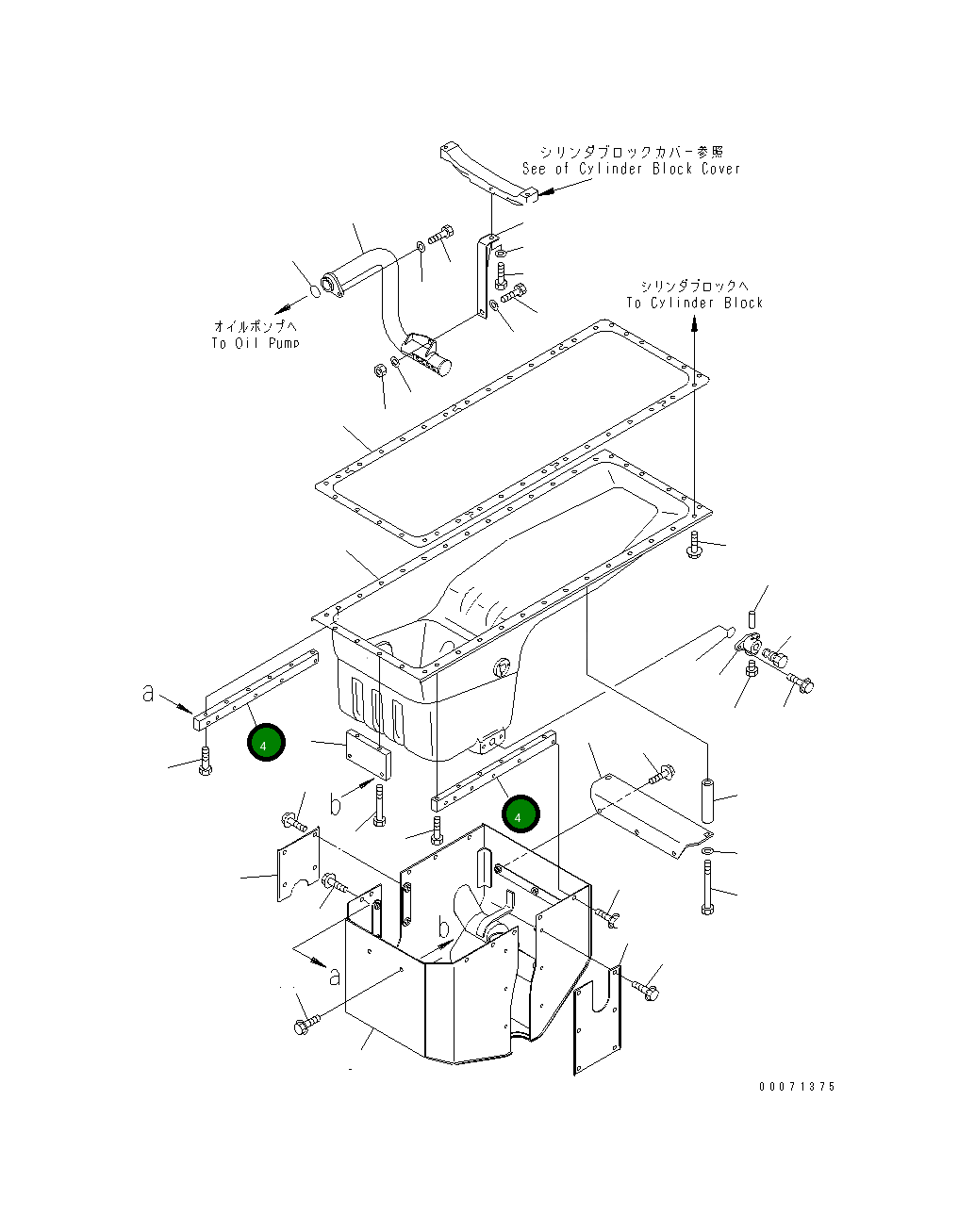 シリンダブロックカバー参照
See of Cylinder Block Cover

シリンダブロックへ
To Cylinder Block

オイルポンプへ
To Oil Pump

a

4

b

4

b

a

00071375