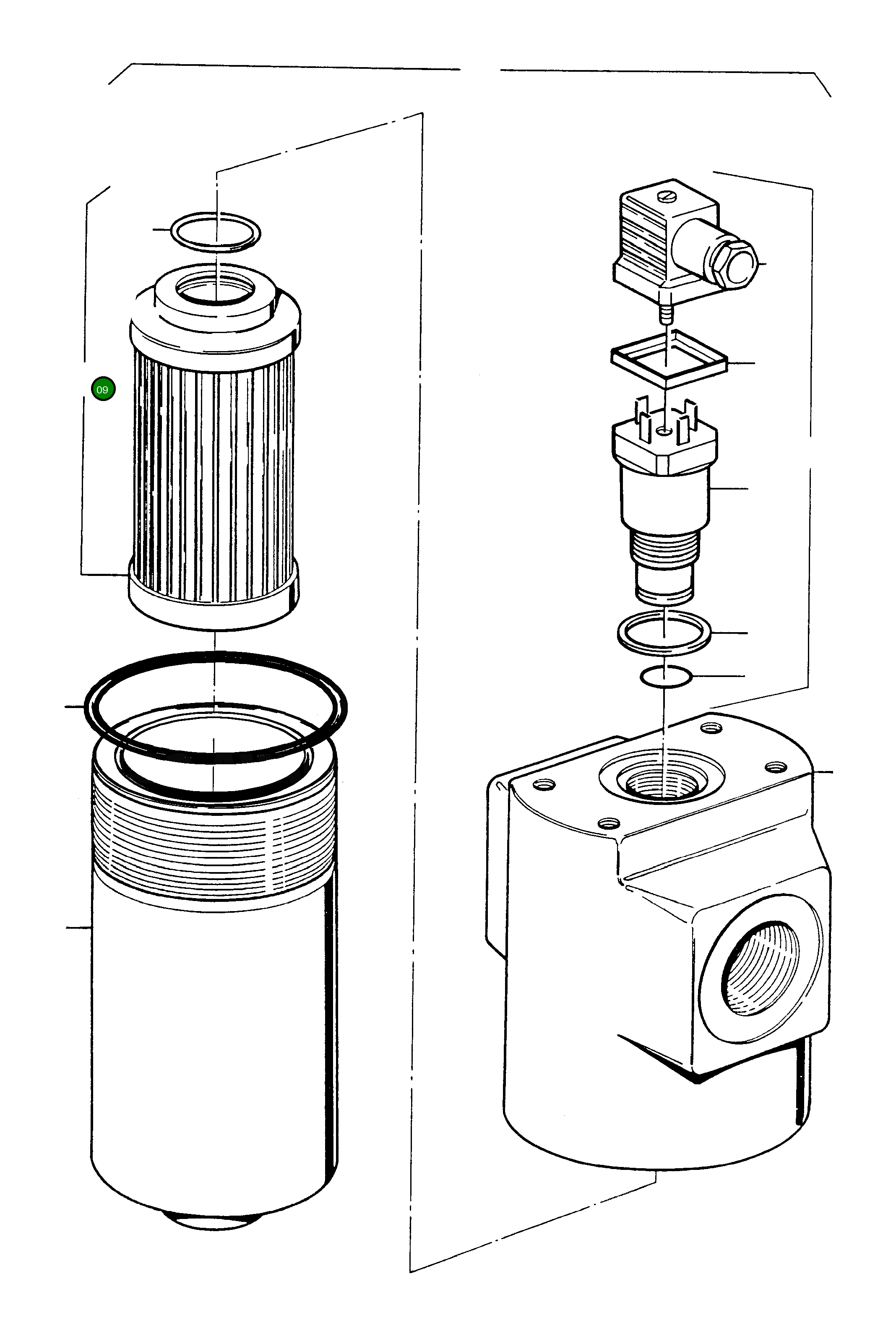 09