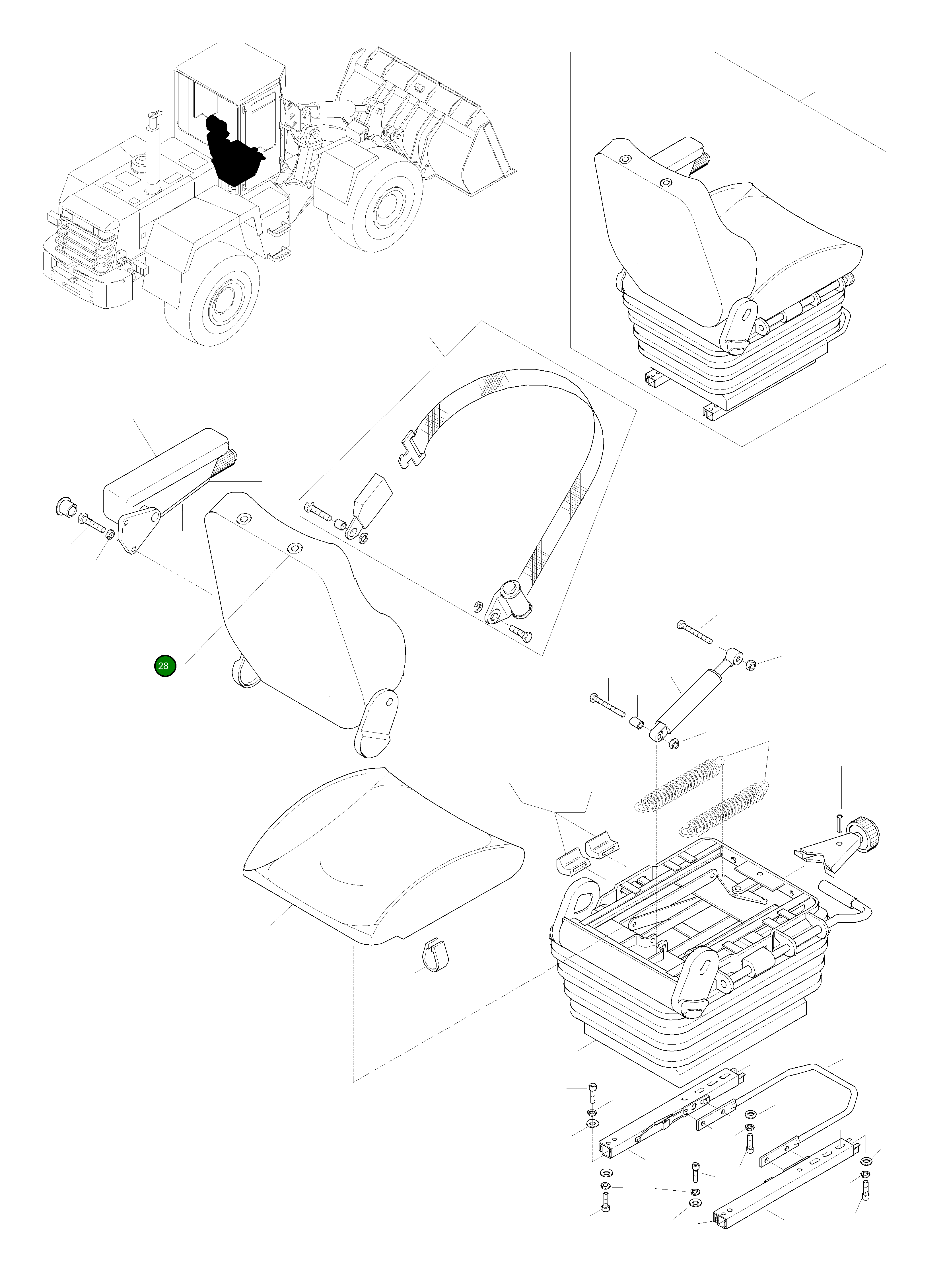 28