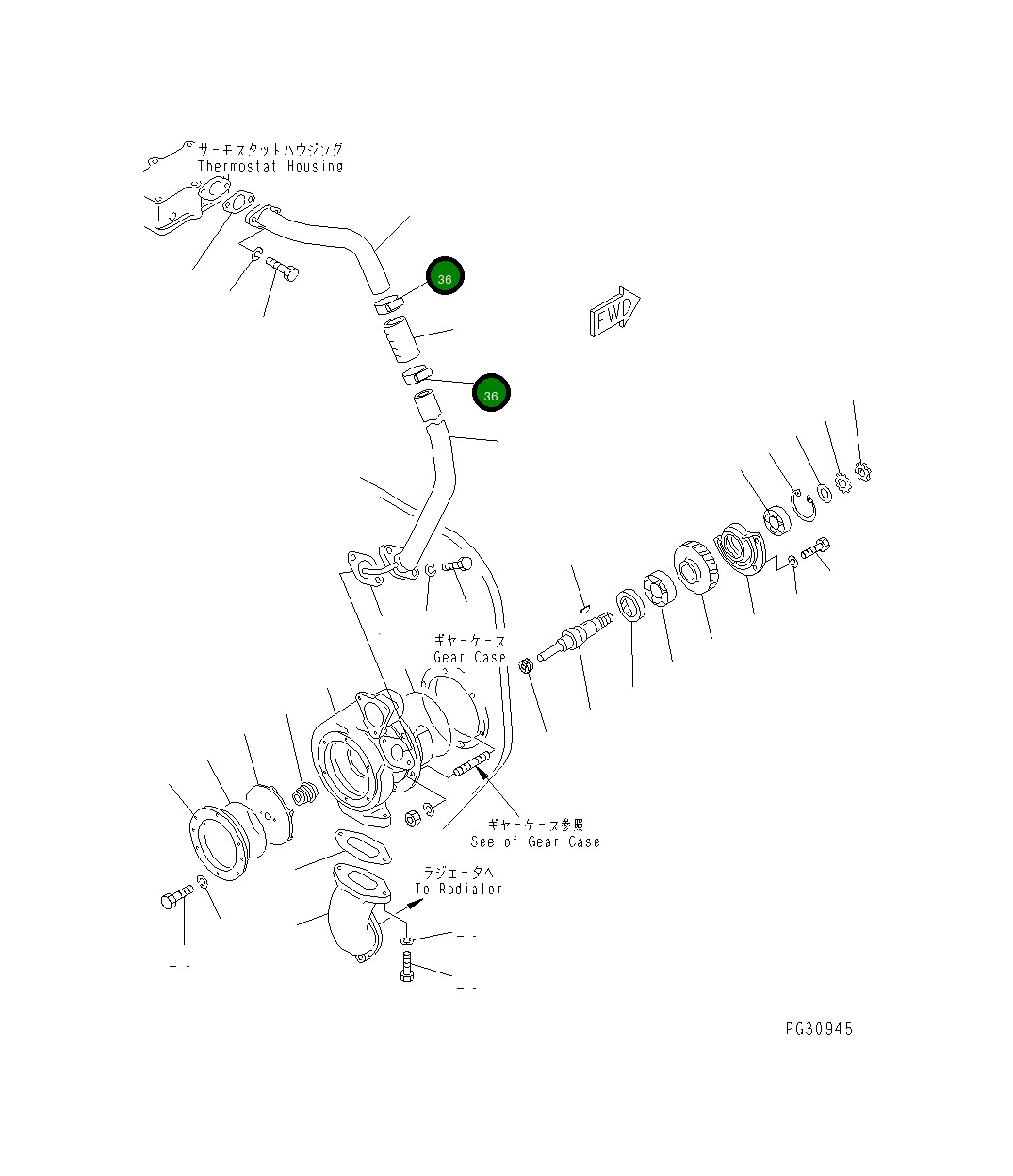 サーモスタットハウジング
Thermostat Housing

36

FWD

36

ギヤーケース
Gear Case

ギヤーケース参照
See of Gear Case

ラジエータへ
To Radiator

PG30945