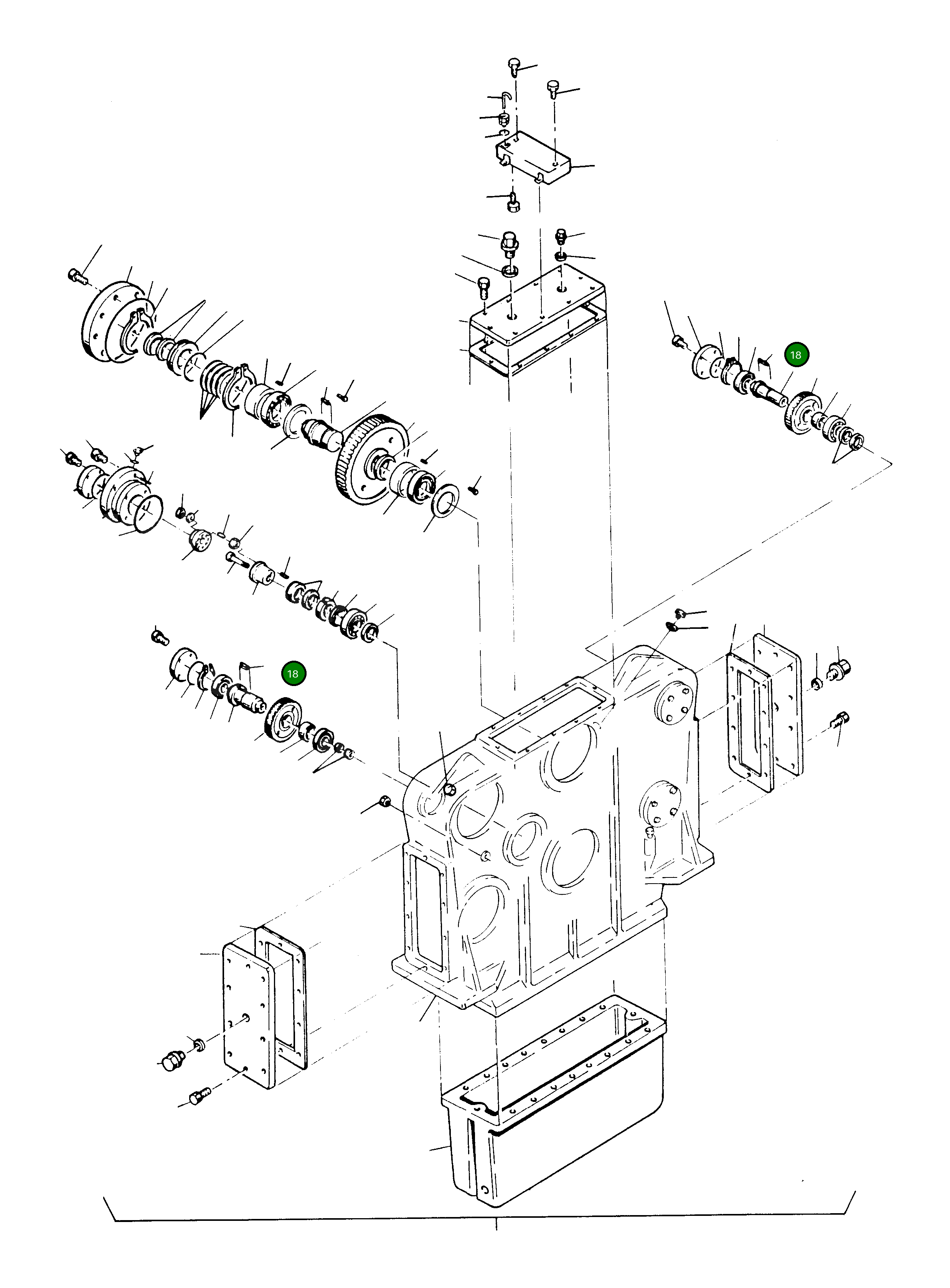 18

18