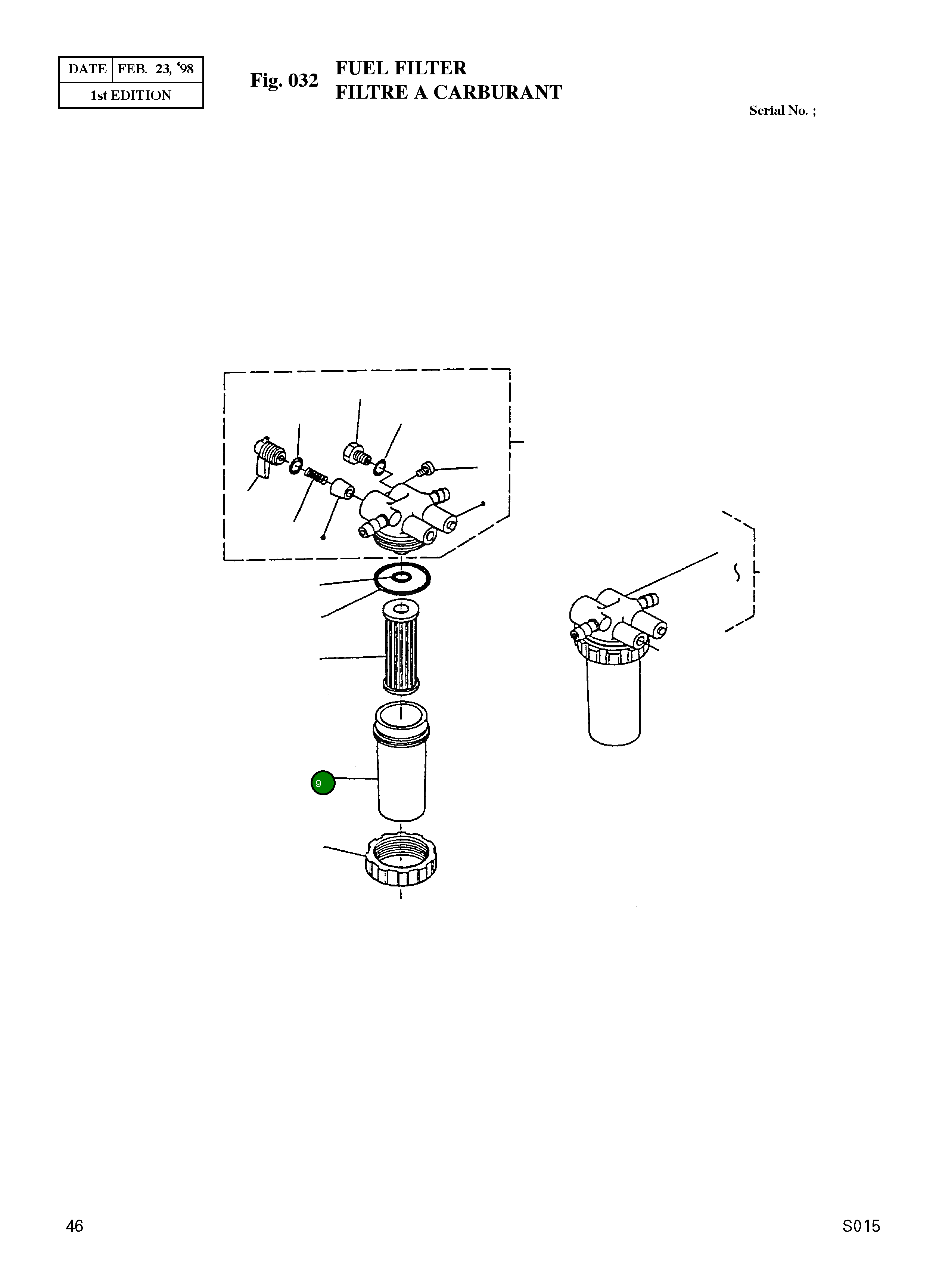 | DATE | FEB. 23, '98 |
|---|---|
| 1st EDITION | |

Fig. 032 FUEL FILTER
FILTRE A CARBURANT

Serial No. ;

9

46

S015