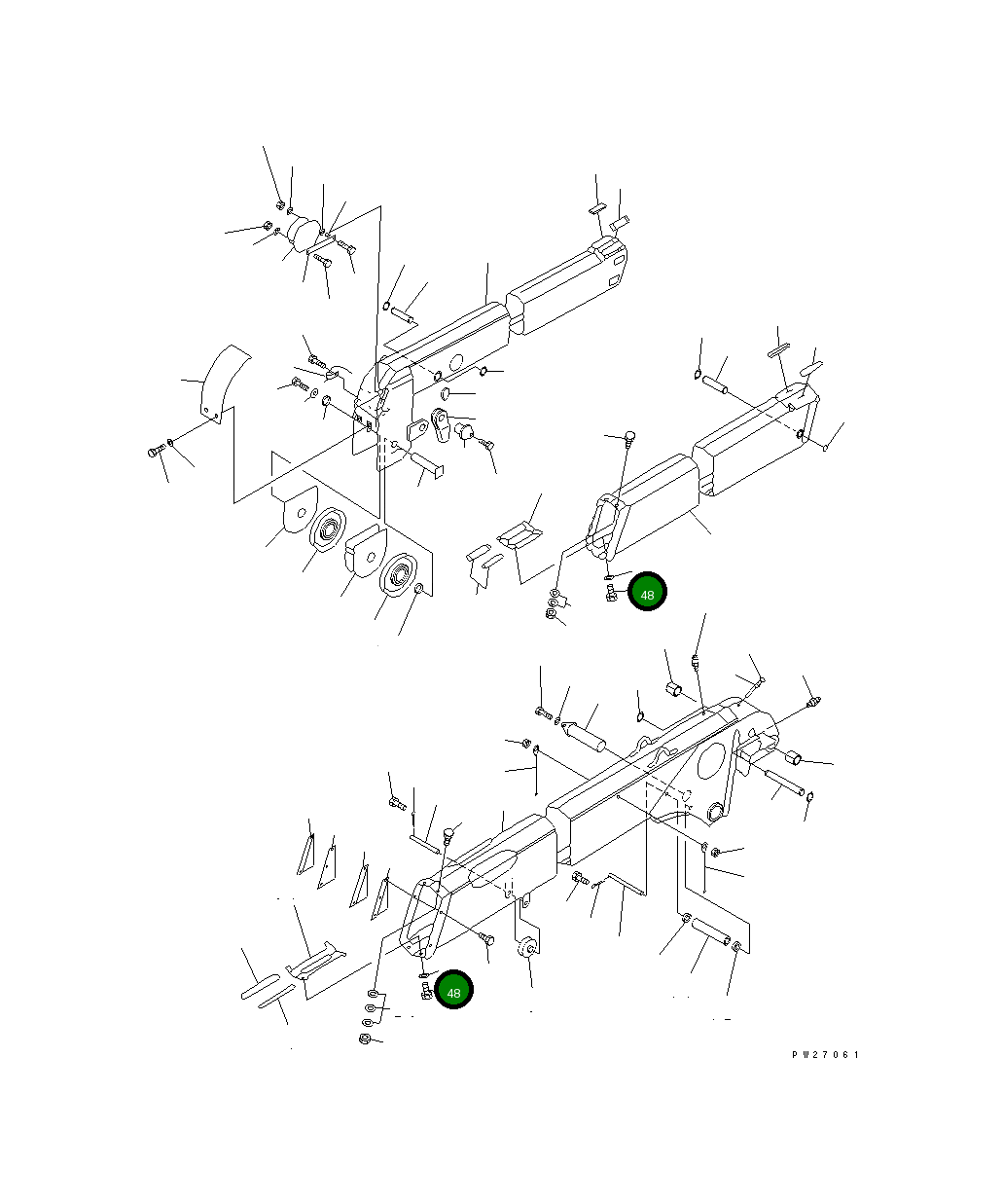 48

48

PW27061