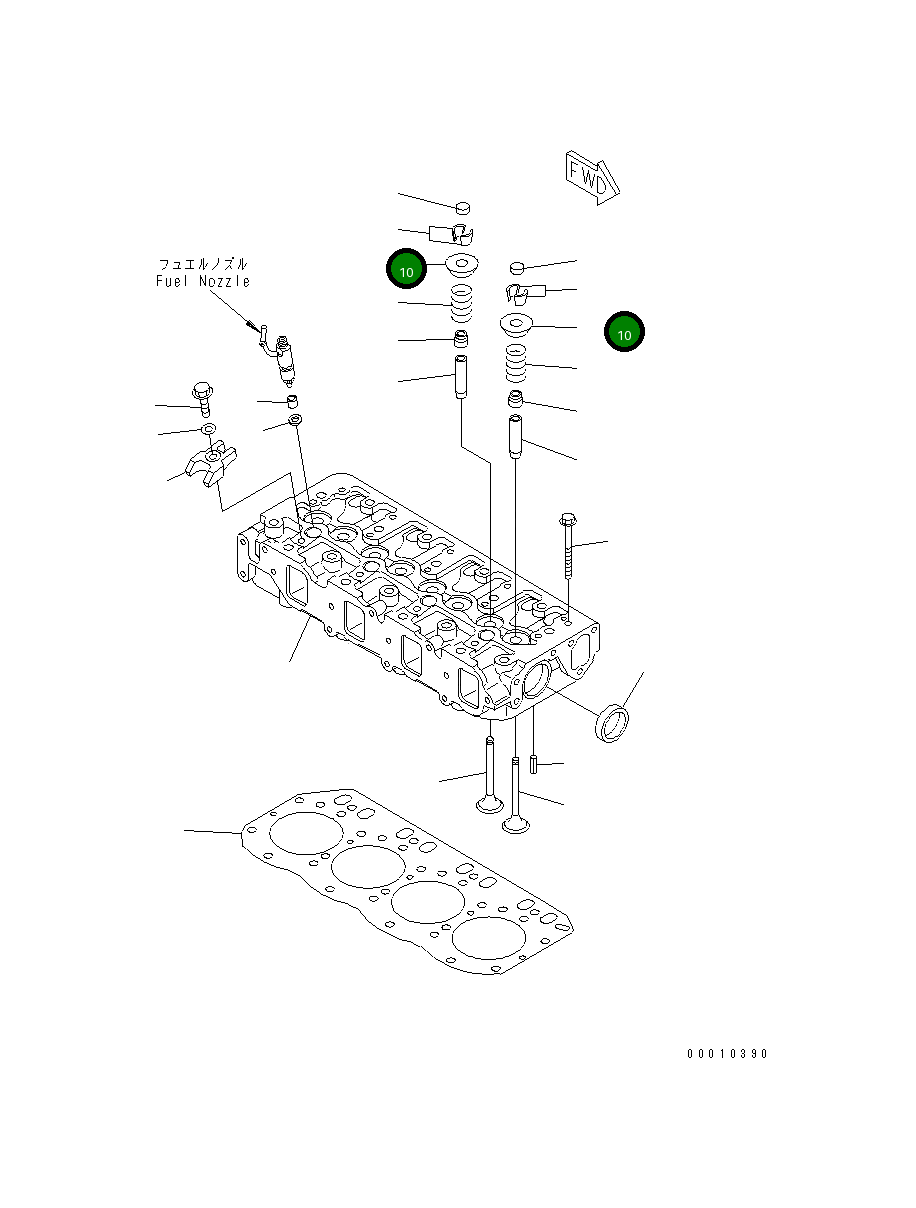 FWD

フュエルノズル
Fuel Nozzle

10

10

00010390