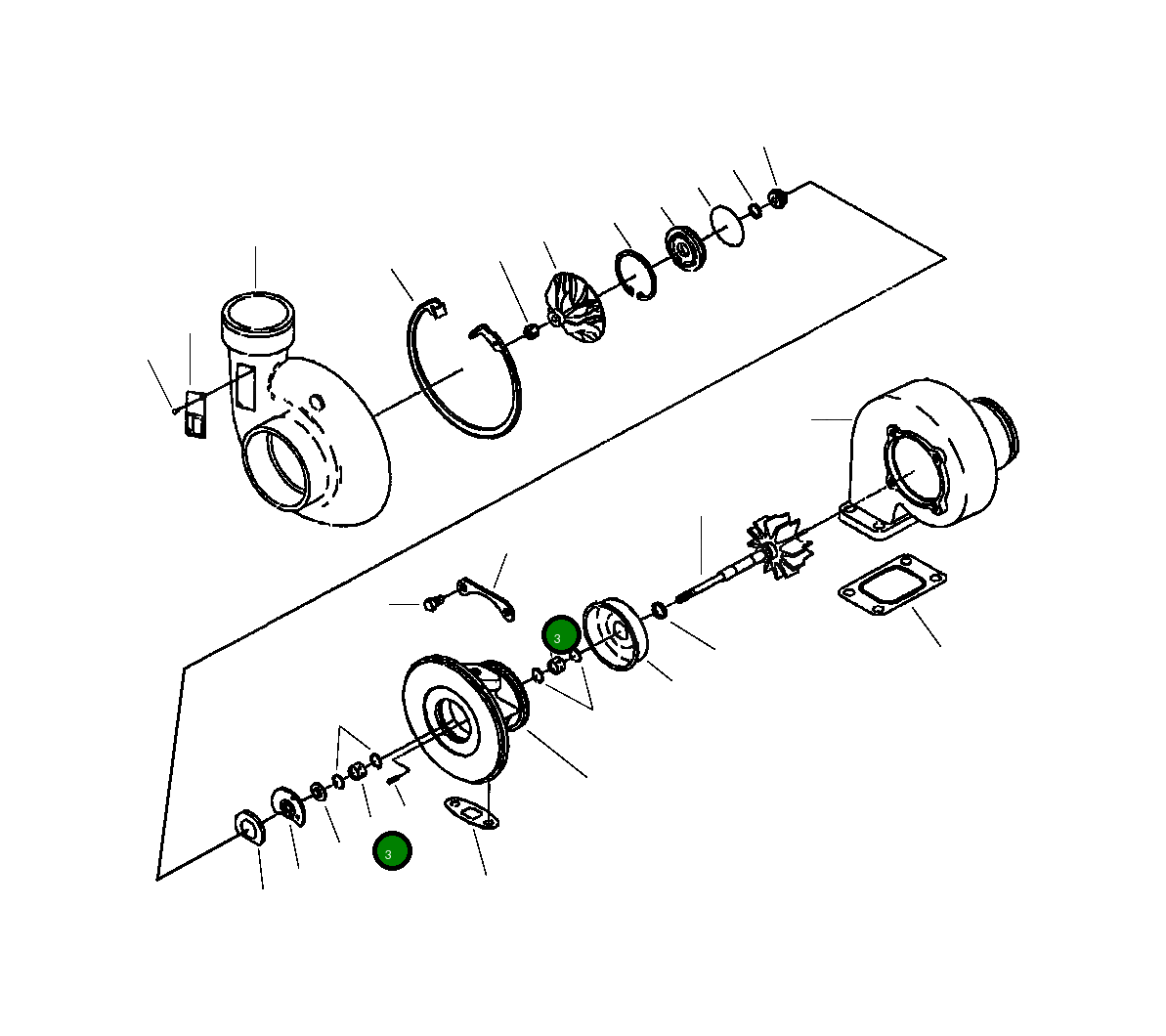 3

3