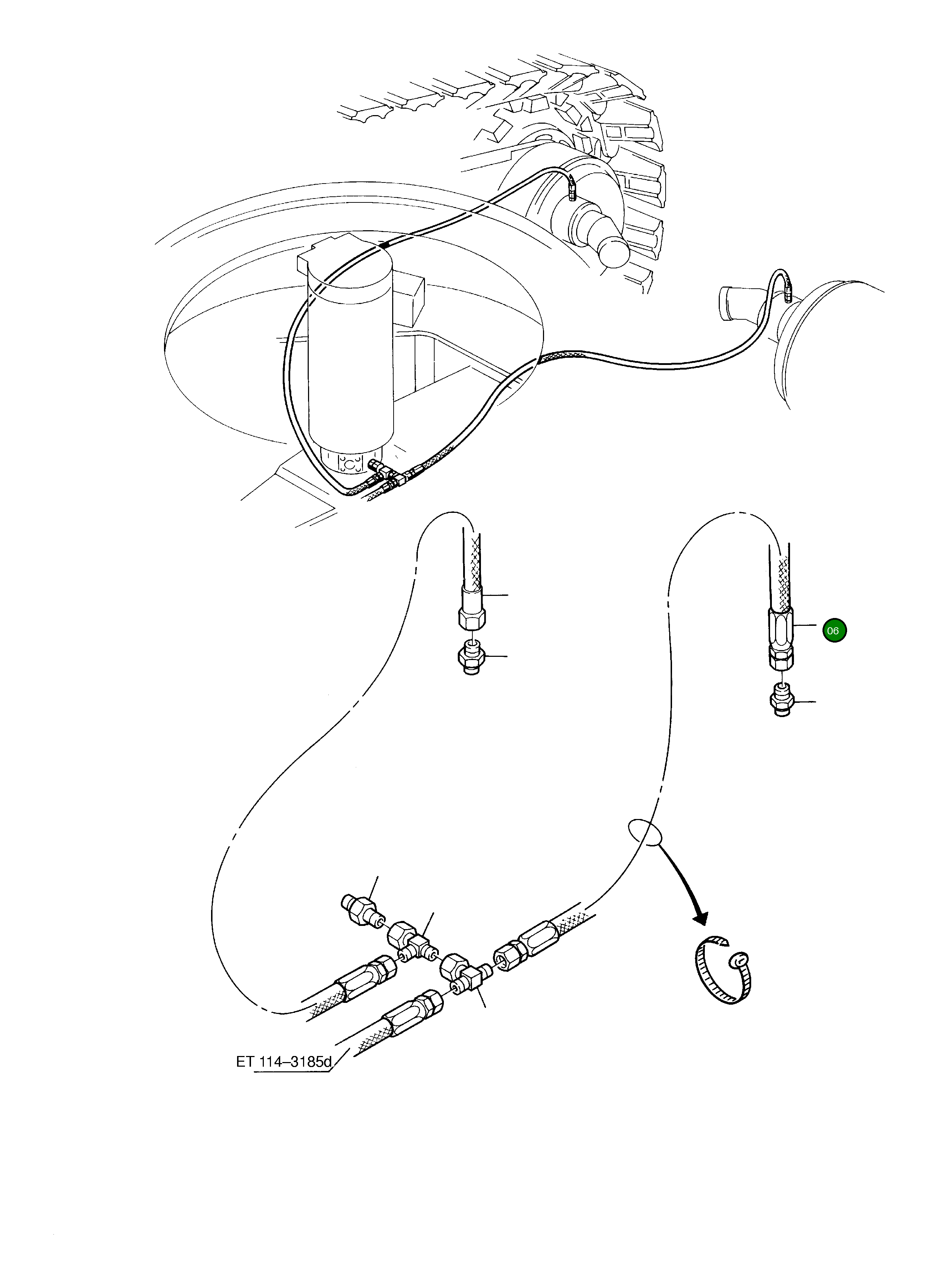 06

ET 114–3185d