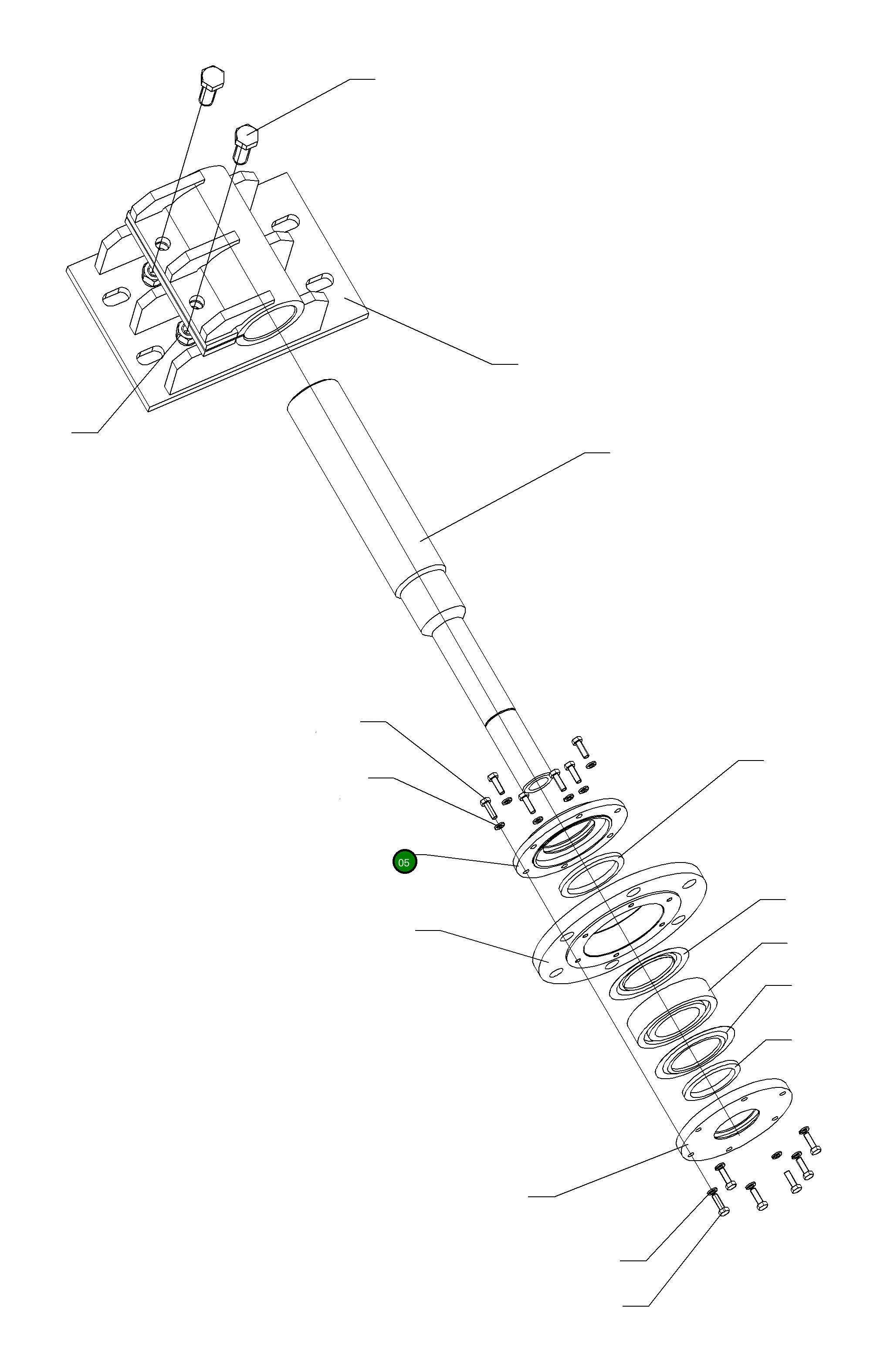 05